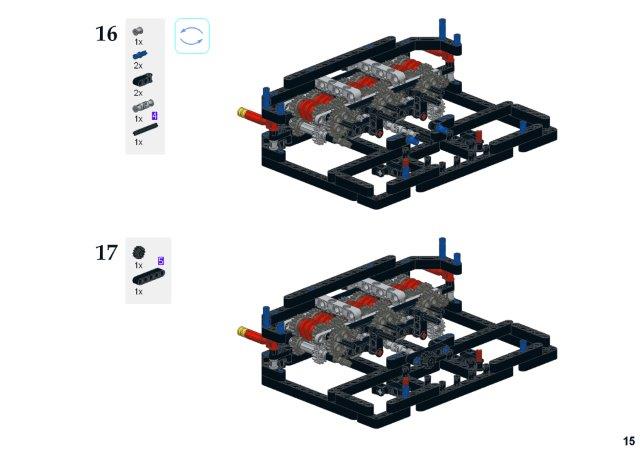 16
1x
2x
2x
1x 4
1x

17
1x 5
1x

15