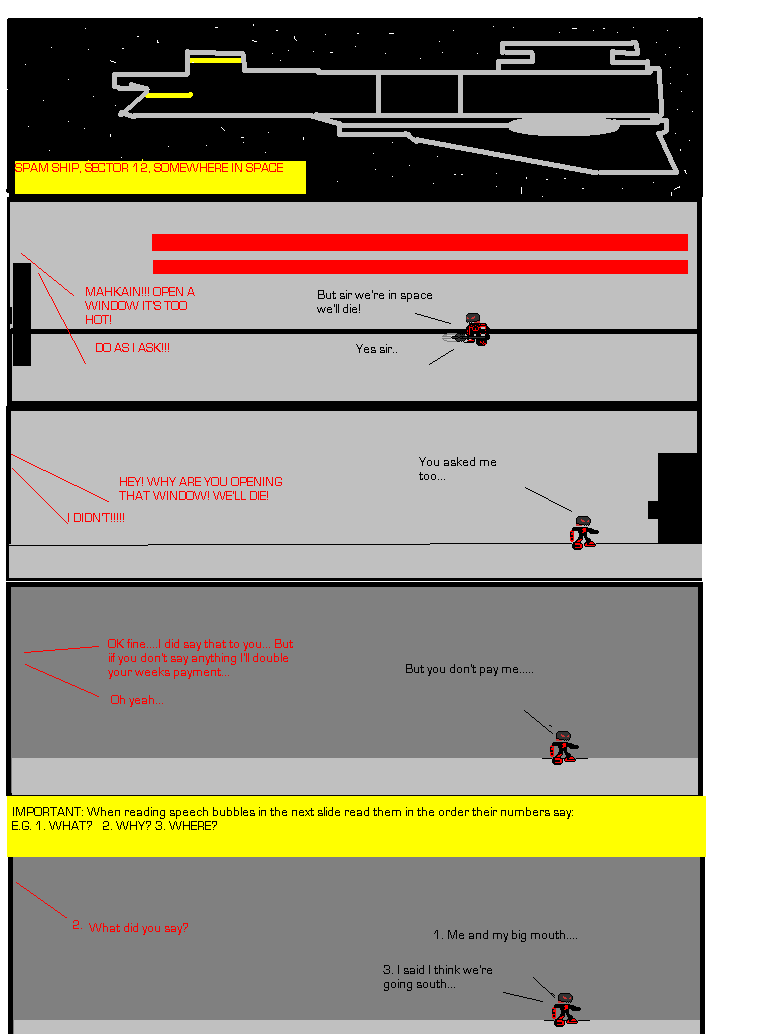 SPAM SHIP, SECTOR 12, SOMEWHERE IN SPACE

MAHKAIN!!! OPEN A WINDOW IT'S TOO HOT!

But sir we're in space we'll die!

DO AS I ASK!!!

Yes sir..

HEY! WHY ARE YOU OPENING THAT WINDOW! WE'LL DIE!

You asked me too...

I DIDN'T!!!!!

OK fine....I did say that to you... But if you don't say anything I'll double your weeks payment...

But you don't pay me.....

Oh yeah...

IMPORTANT: When reading speech bubbles in the next slide read them in the order their numbers say: E.G. 1. WHAT? 2. WHY? 3. WHERE?

2. What did you say?

1. Me and my big mouth....

3. I said I think we're going south...