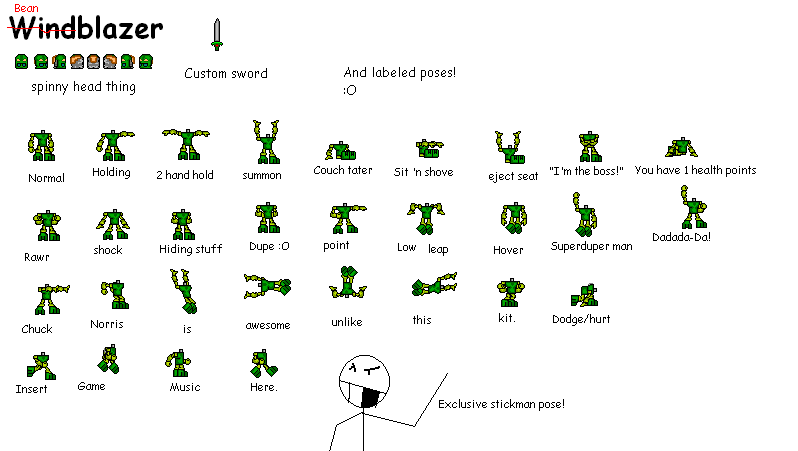 Bean
Windblazer

spinny head thing

Custom sword

And labeled poses!
:O

Normal
Holding
2 hand hold
summon
Couch tater
Sit 'n shove
eject seat
"I'm the boss!"
You have 1 health points

Rawr
shock
Hiding stuff
Dupe :O
point
Low leap
Hover
Superduper man
Dadada-Da!

Chuck
Norris
is
awesome
unlike
this
kit.
Dodge/hurt

Insert
Game
Music
Here.

Exclusive stickman pose!