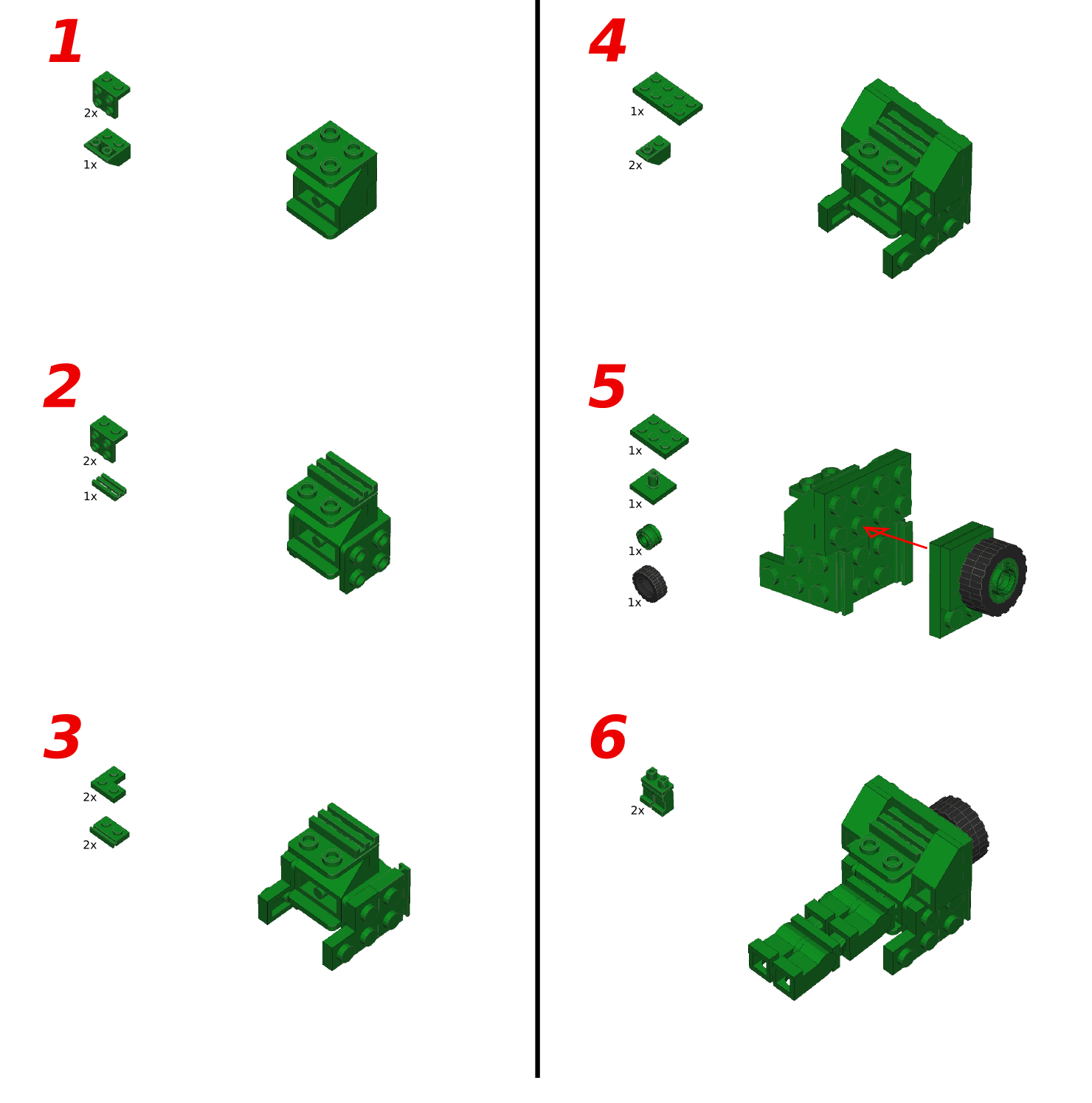 1

2x

1x

2

2x

1x

3

2x

2x

4

1x

2x

5

1x

1x

1x

1x

6

2x