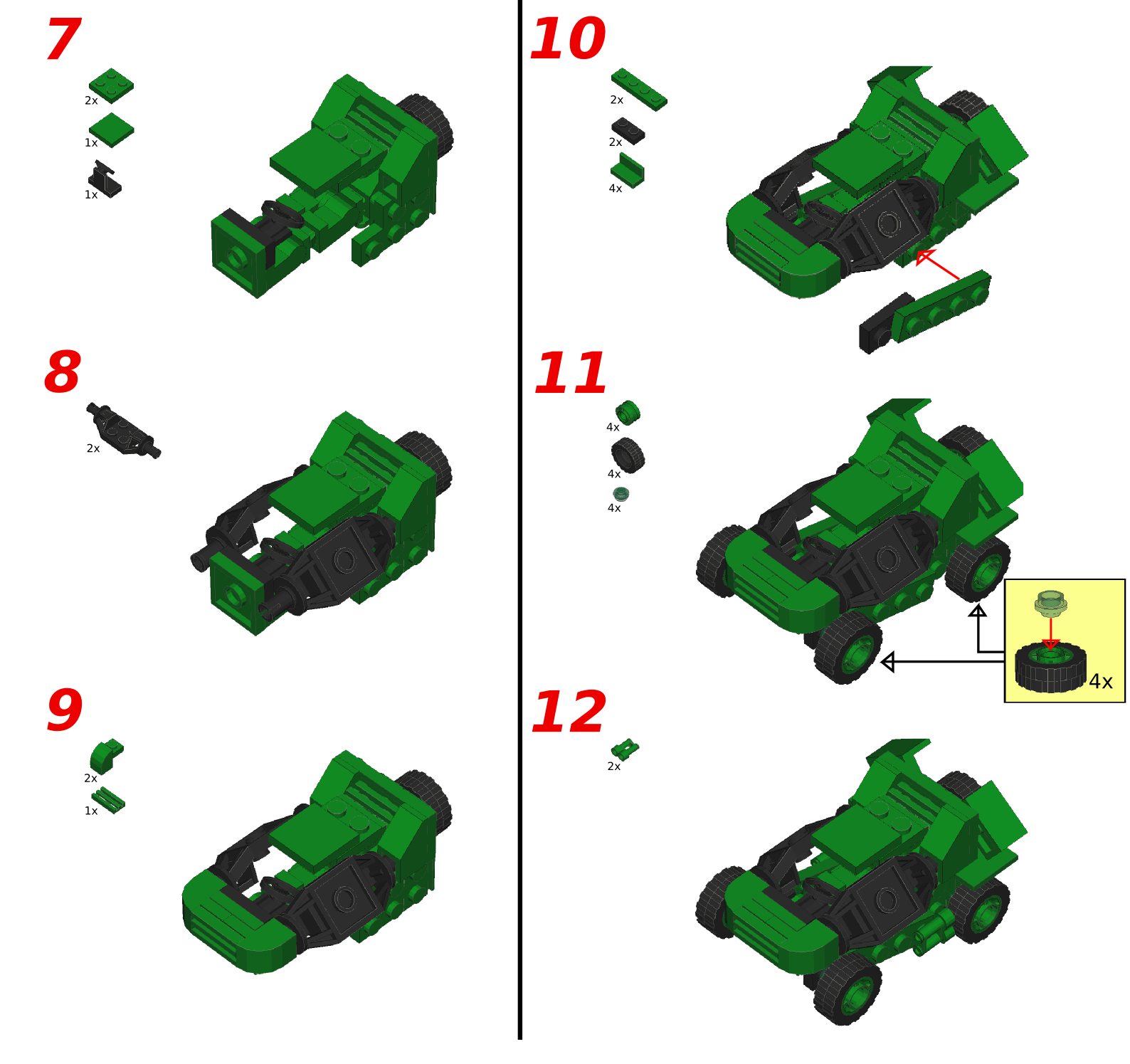 7

2x

1x

1x

8

2x

9

2x

1x

10

2x

2x

4x

11

4x

4x

4x

4x

12

2x