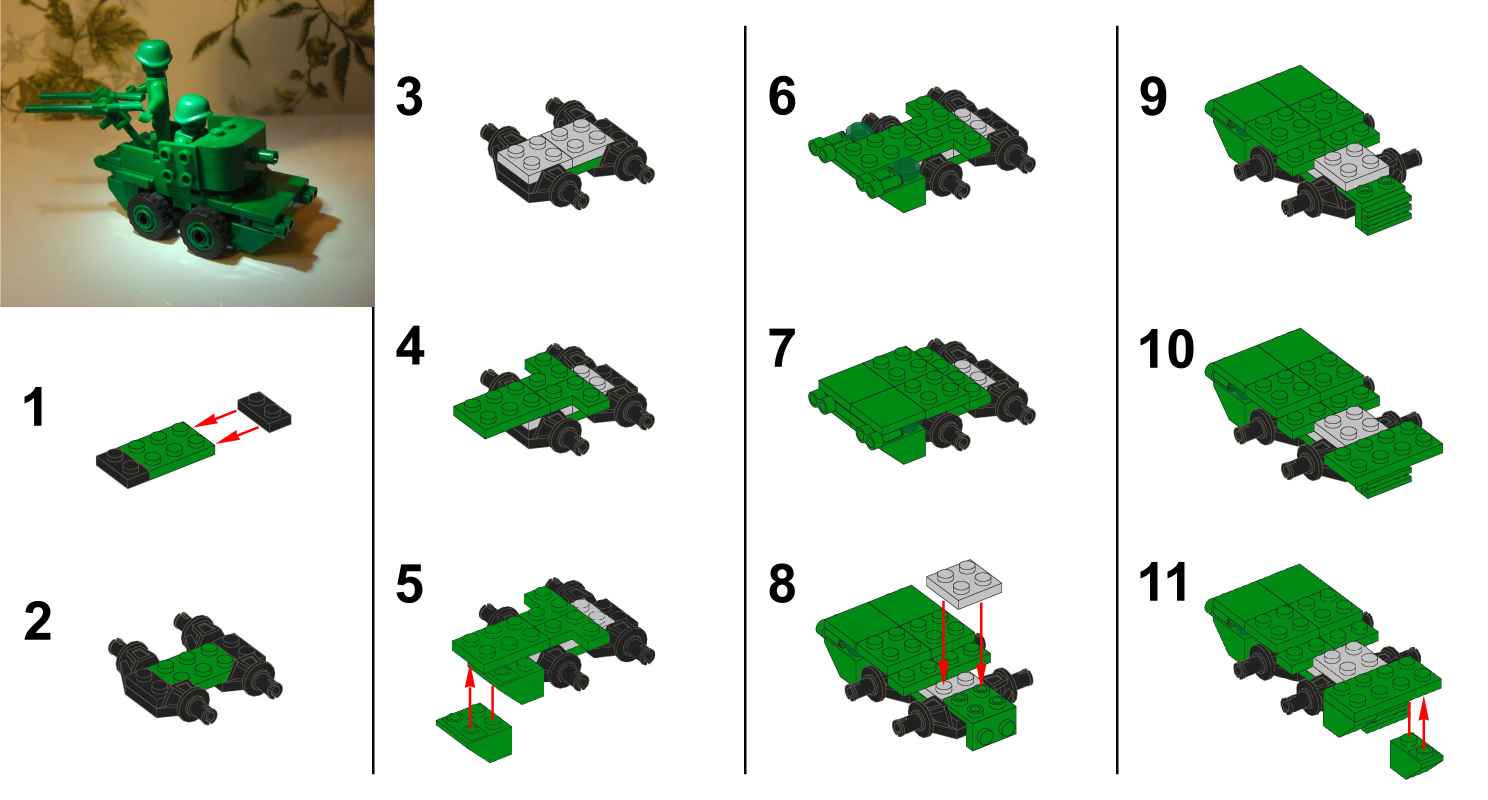 1

2

3

4

5

6

7

8

9

10

11