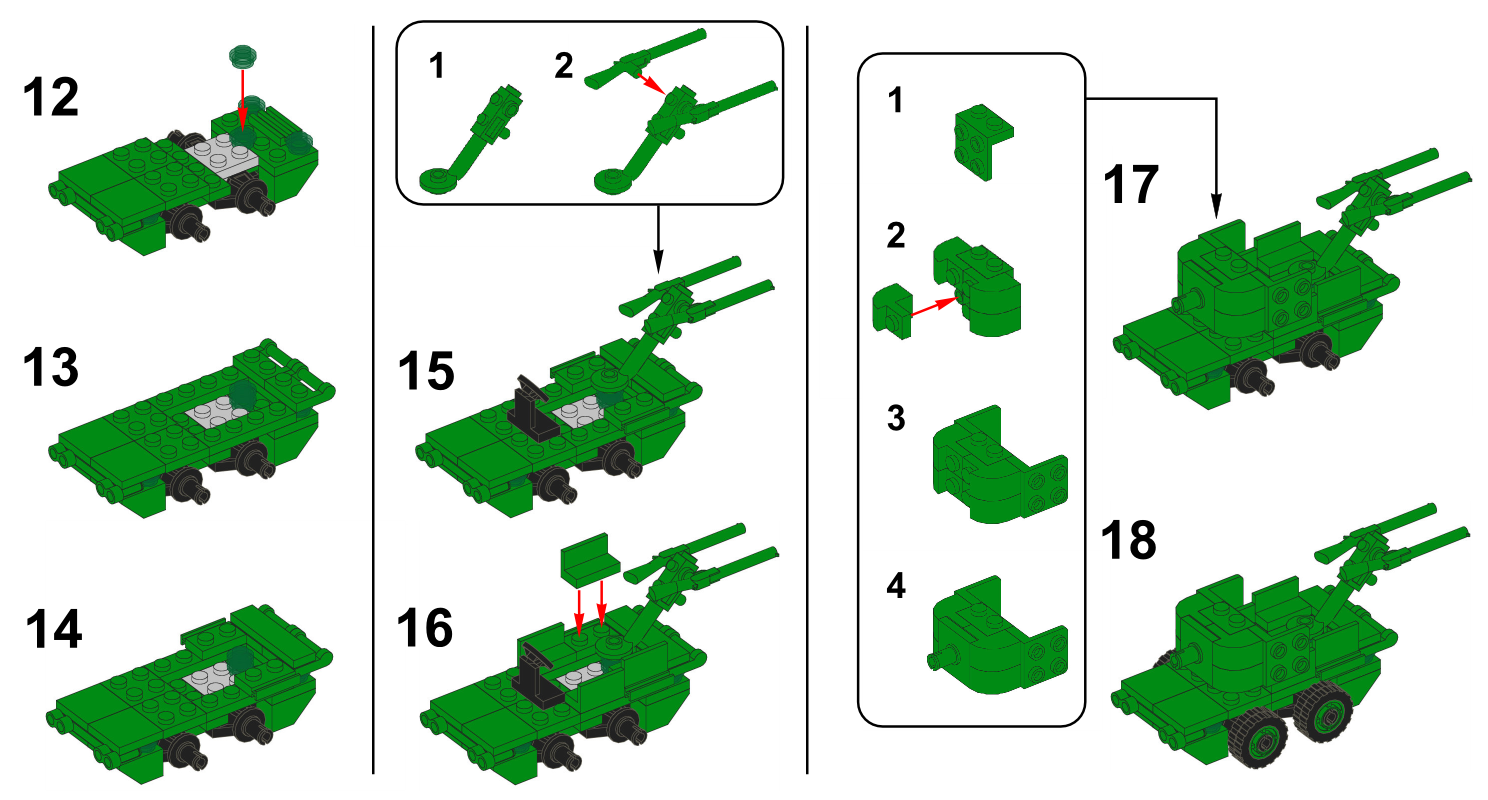 12

13

14

1 2

15

16

1

2

3

4

17

18