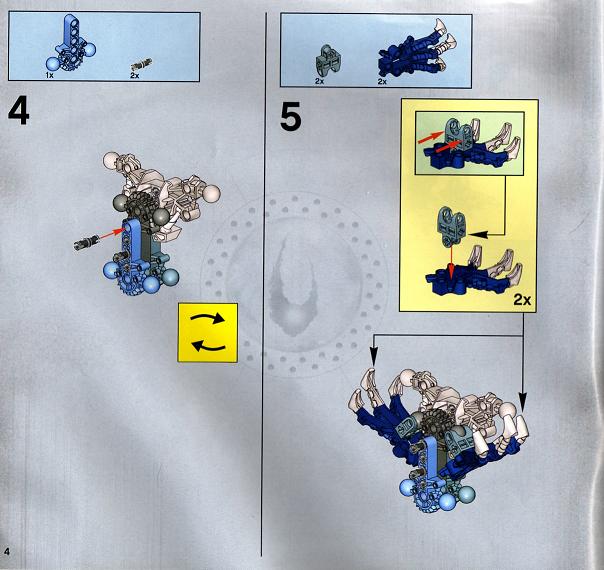 1x
2x

4

2x
2x

5

2x

4