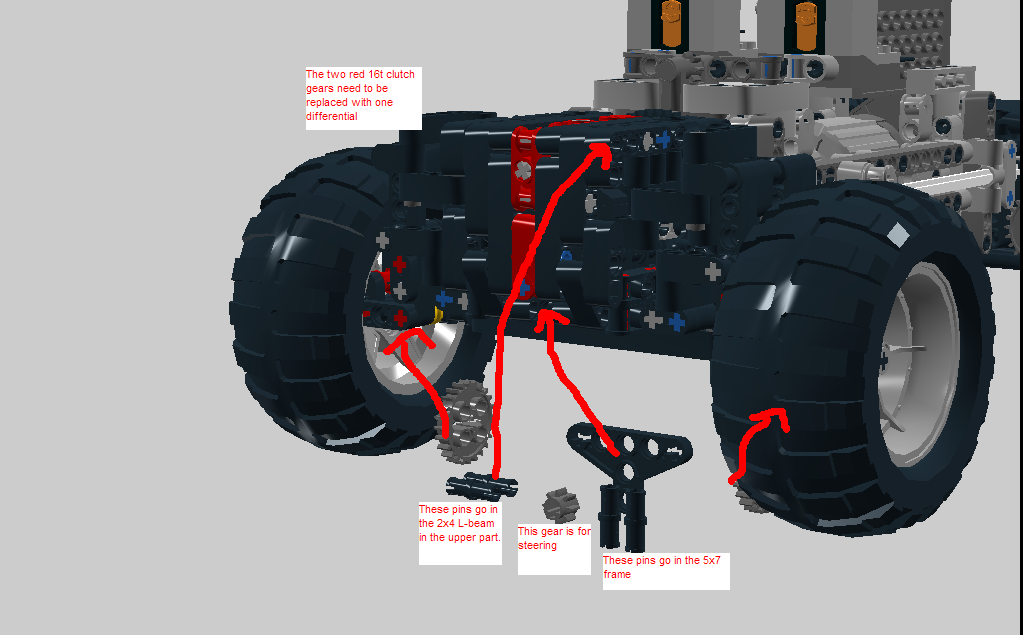 The two red 16t clutch gears need to be replaced with one differential

These pins go in the 2x4 L-beam in the upper part.

This gear is for steering

These pins go in the 5x7 frame