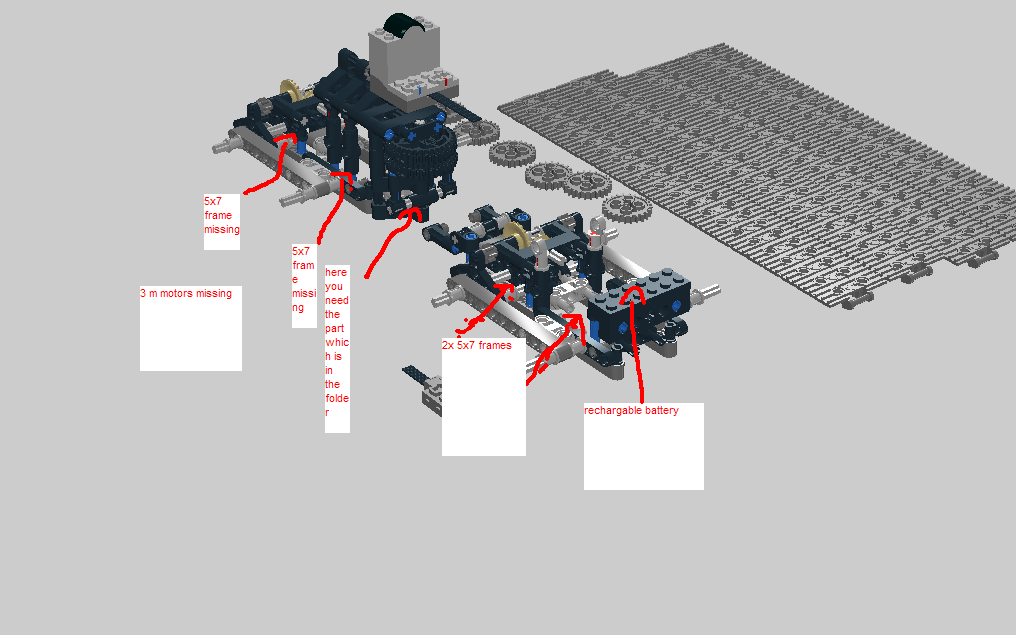 5x7 frame missing

5x7 frame missing

3 m motors missing

here you need the part which is in the folder

2x 5x7 frames

rechargable battery