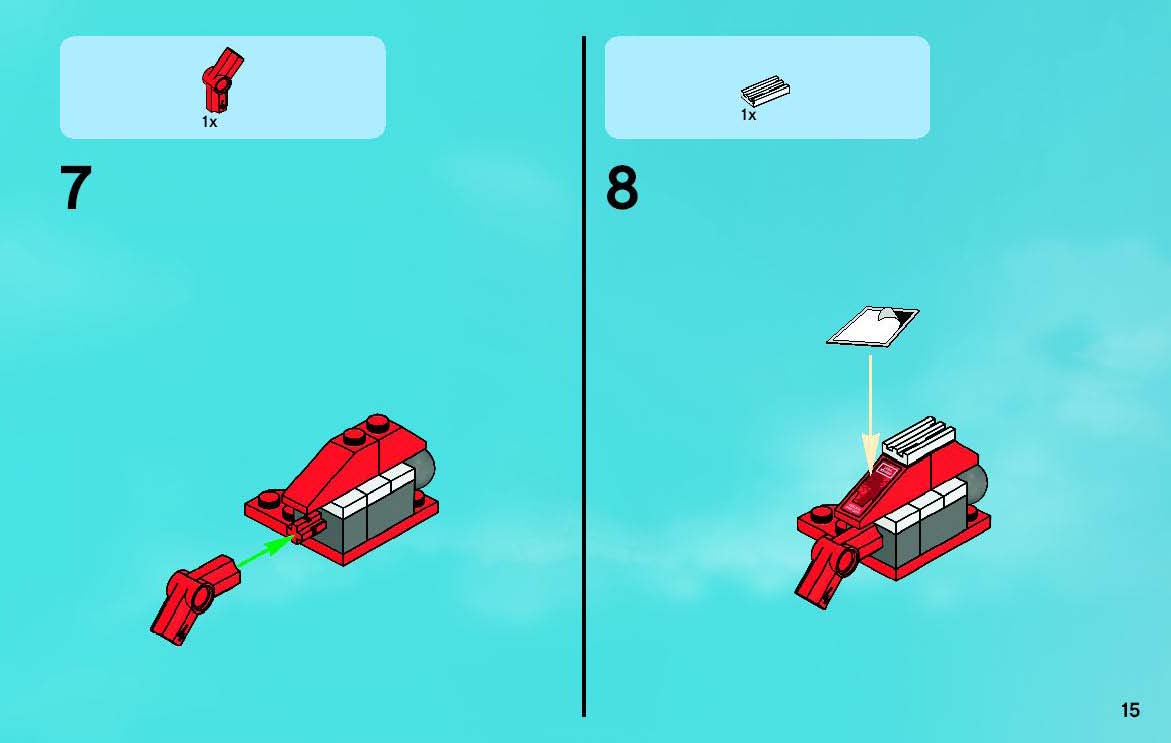 1x

7

1x

8

15