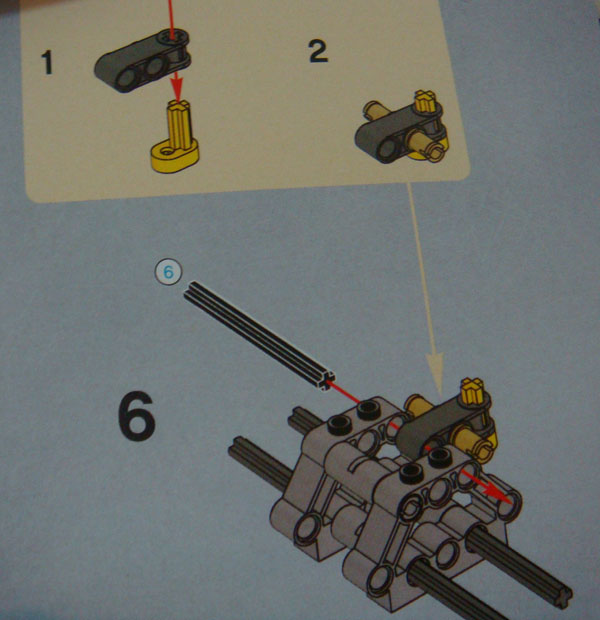 1

2

6

6