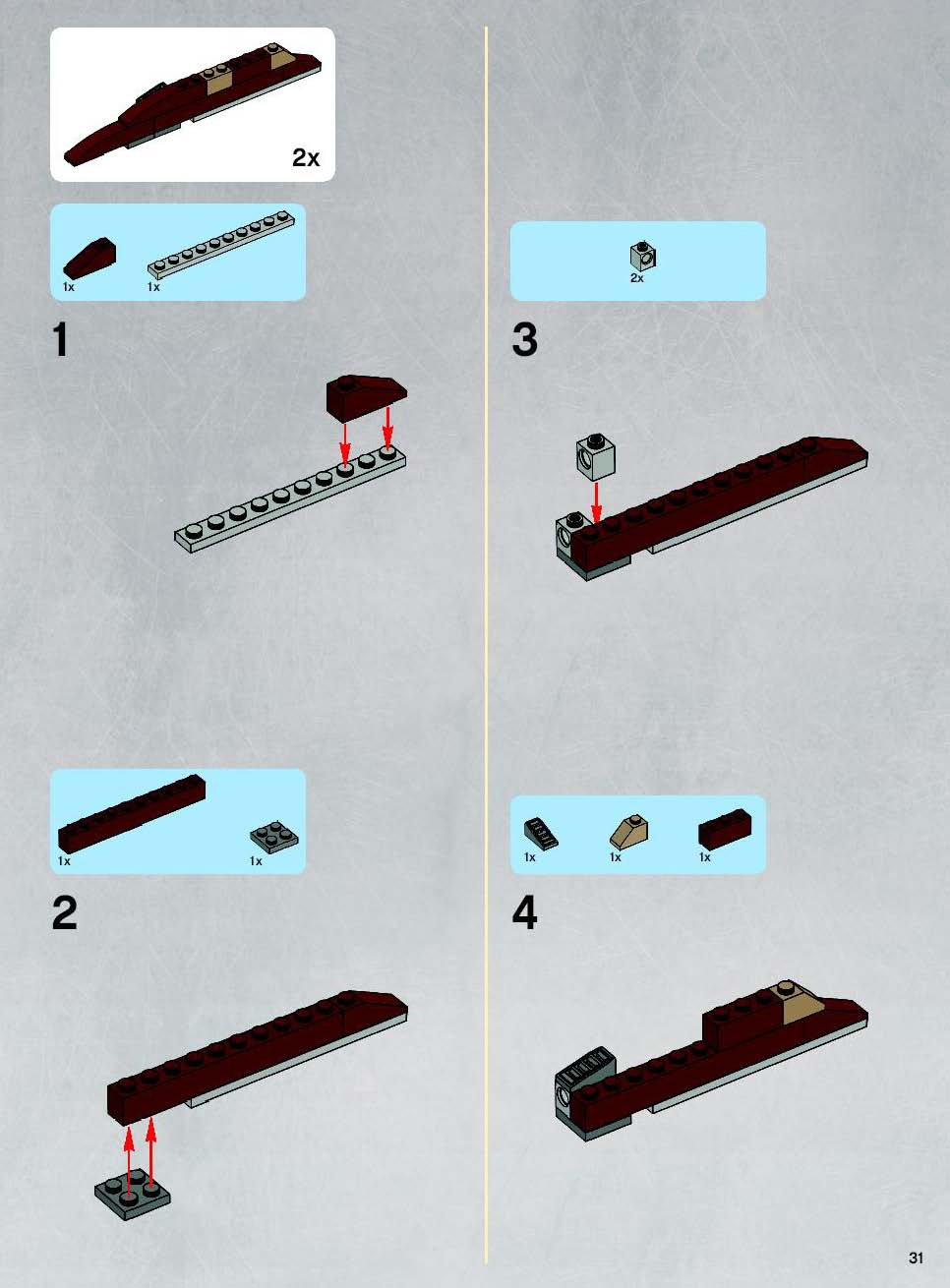 2x

1x 1x

1

1x 1x

2

2x

3

1x 1x 1x

4

31