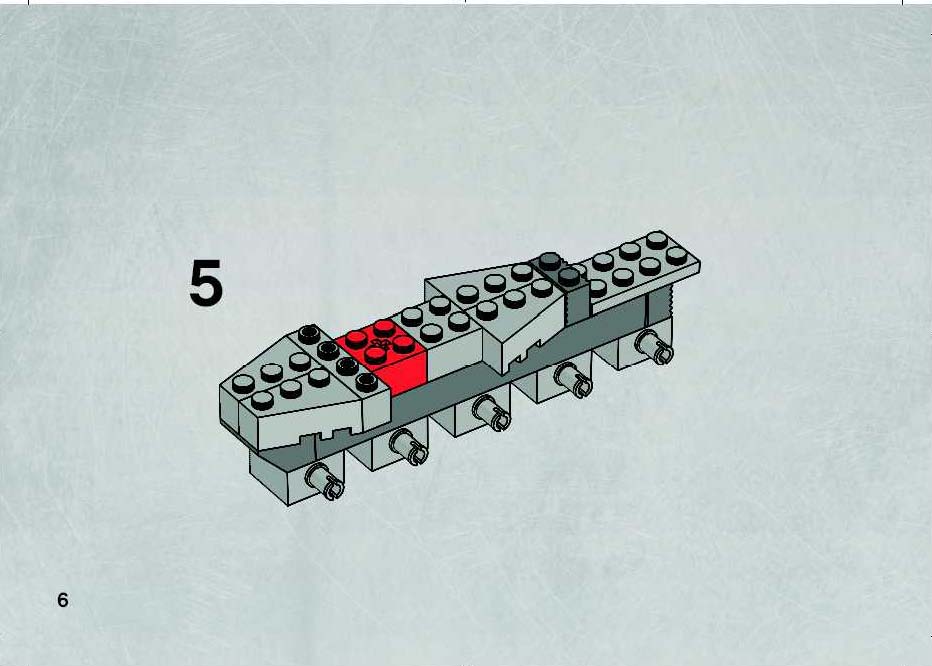 5

6