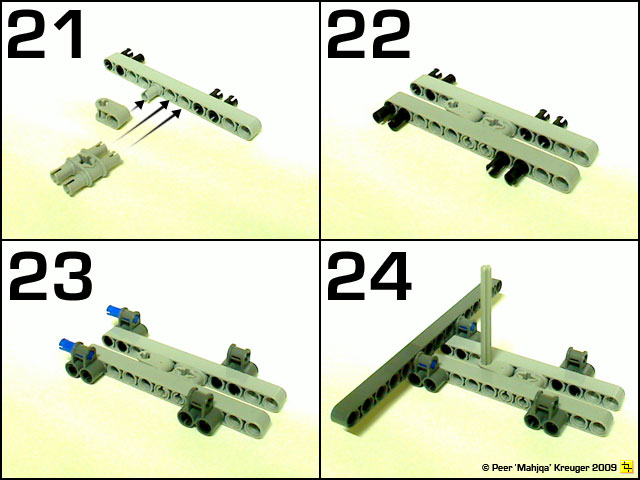 21

22

23

24

© Peer 'Mahjqa' Kreuger 2009