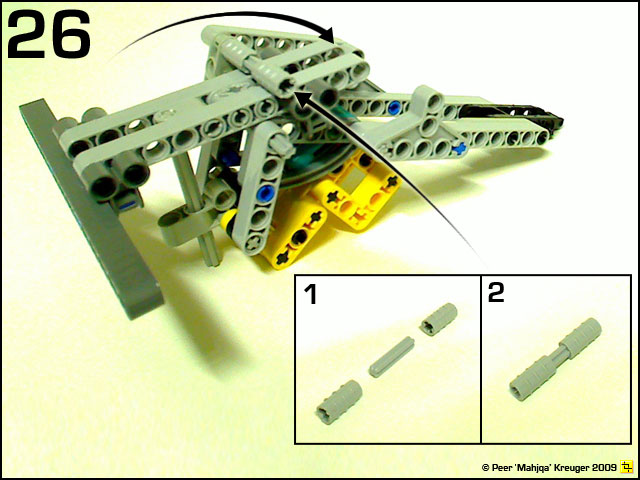 26

1

2

© Peer 'Mahjqa' Kreuger 2009