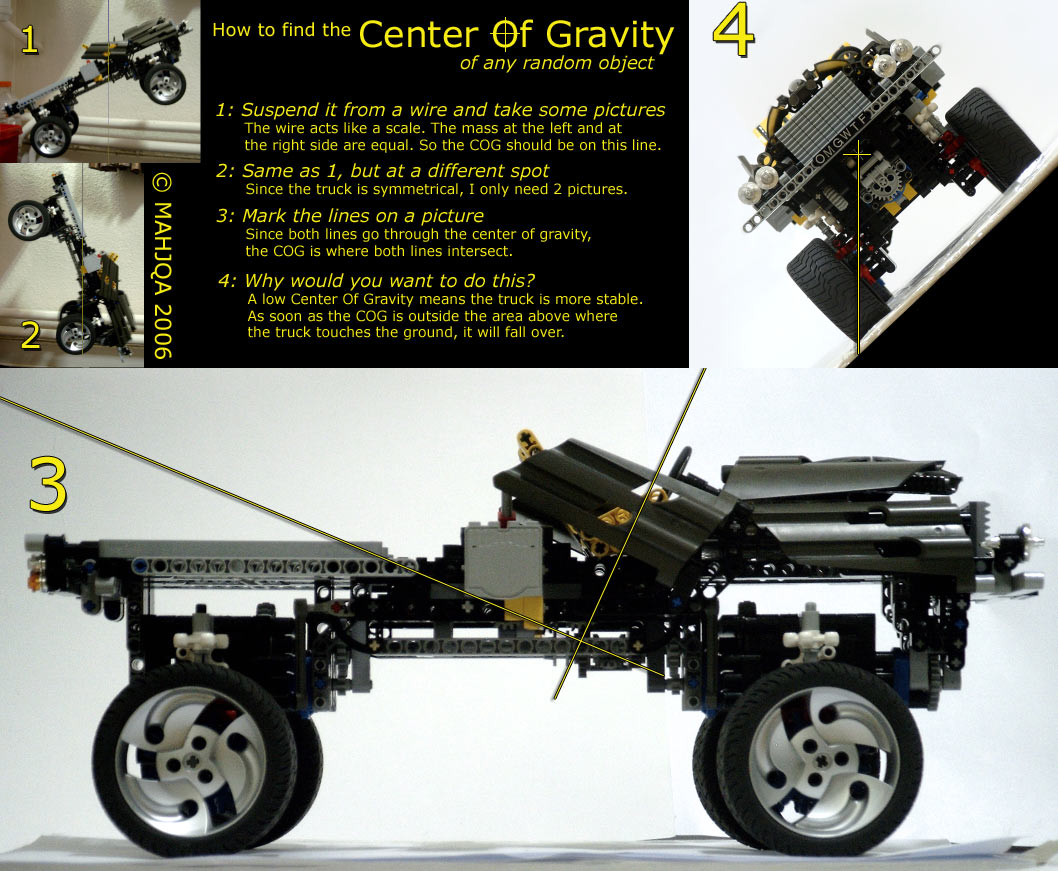 1

2

© MAHJQA 2006

How to find the Center Of Gravity
of any random object

1: Suspend it from a wire and take some pictures
The wire acts like a scale. The mass at the left and at the right side are equal. So the COG should be on this line.

2: Same as 1, but at a different spot
Since the truck is symmetrical, I only need 2 pictures.

3: Mark the lines on a picture
Since both lines go through the center of gravity, the COG is where both lines intersect.

4: Why would you want to do this?
A low Center Of Gravity means the truck is more stable. As soon as the COG is outside the area above where the truck touches the ground, it will fall over.

4

OMGWTF

3