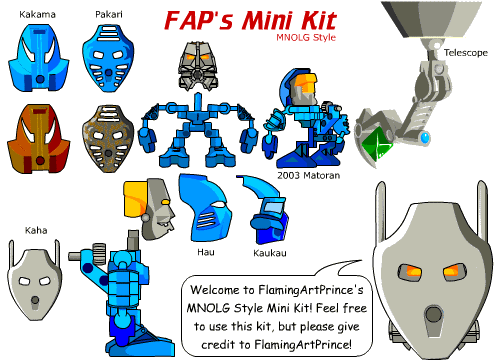 Kakama

Pakari

FAP's Mini Kit

MNOLG Style

Telescope

2003 Matoran

Kaha

Hau

Kaukau

Welcome to FlamingArtPrince's MNOLG Style Mini Kit! Feel free to use this kit, but please give credit to FlamingArtPrince!