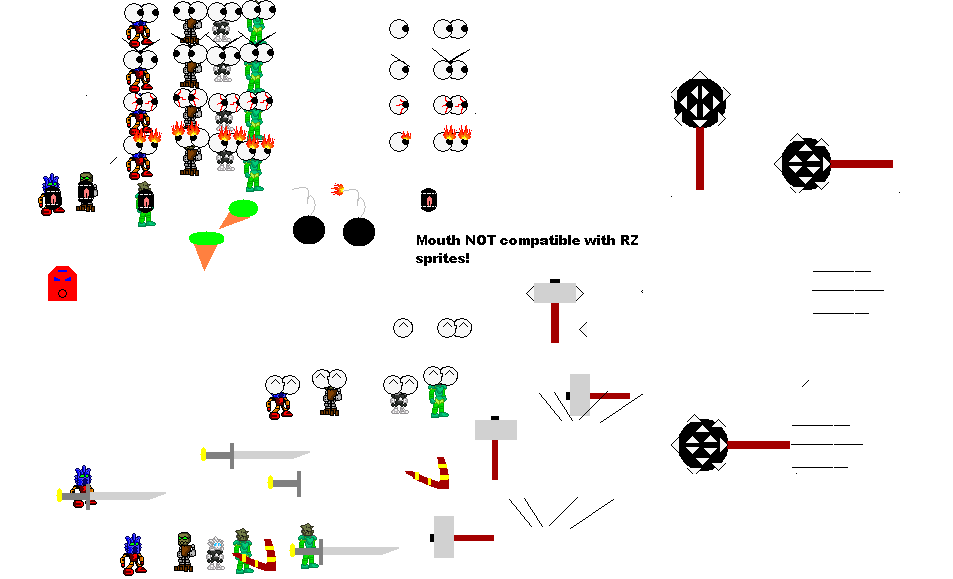 Mouth NOT compatible with RZ sprites!