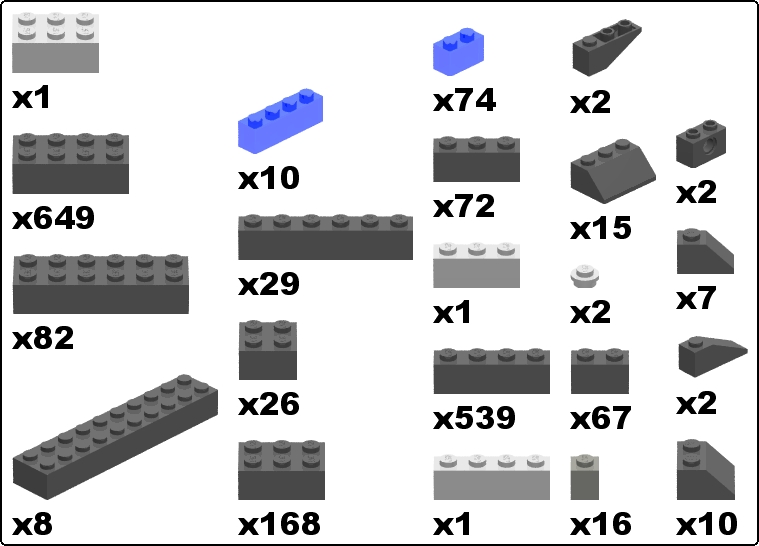 x1

x649

x82

x8

x10

x29

x26

x168

x74

x72

x1

x539

x1

x2

x15

x2

x67

x16

x2

x7

x2

x10