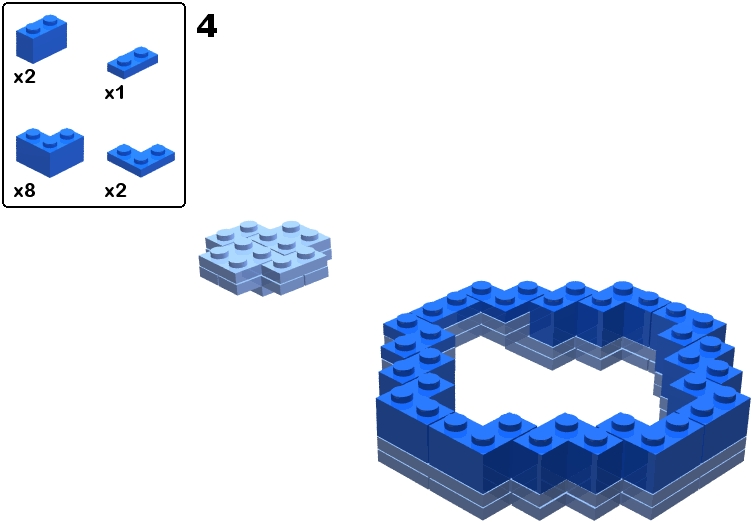 x2
x1
x8
x2
4