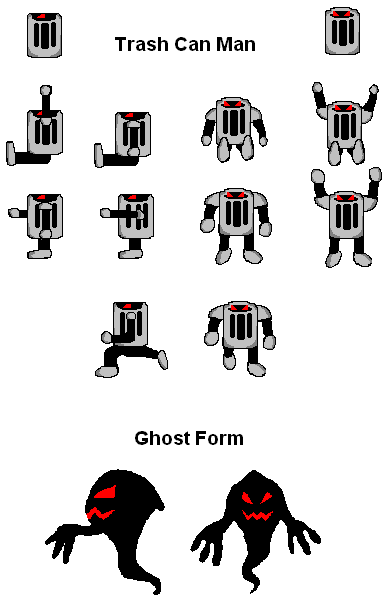 Trash Can Man

Ghost Form