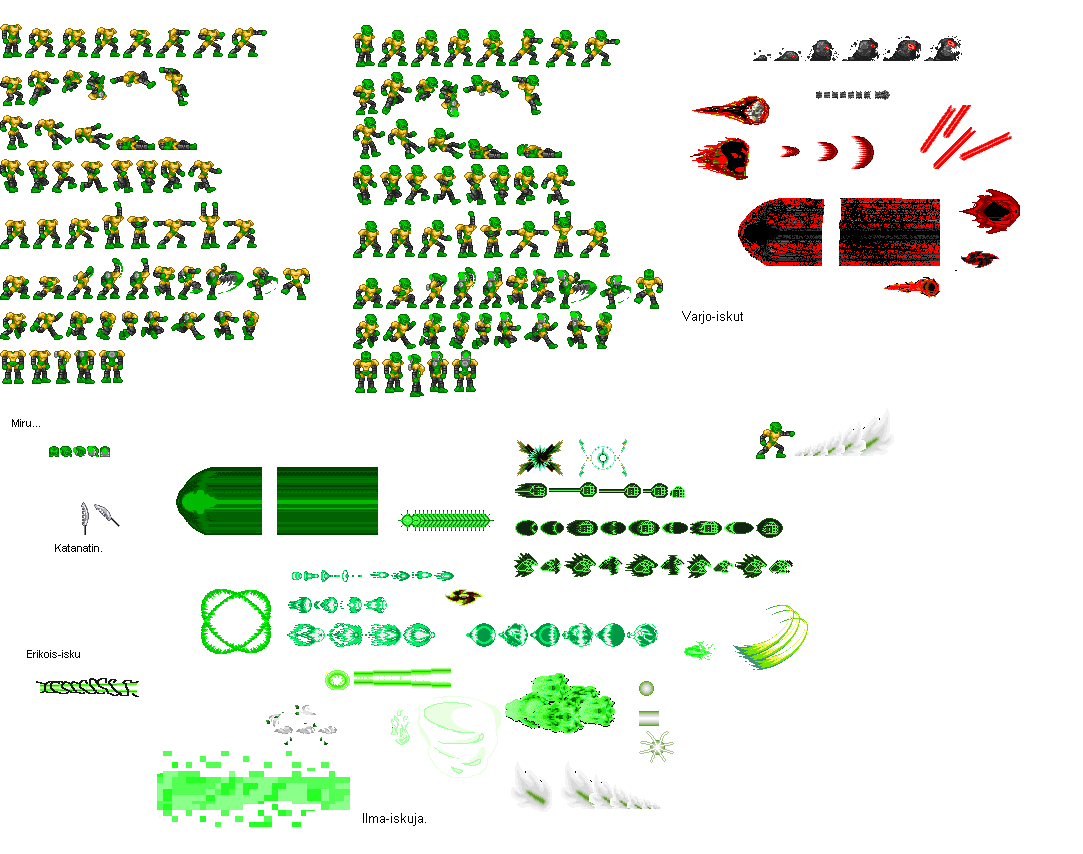 Varjo-iskut

Miru...

Katanatin.

Erikois-isku

Ilma-iskuja.