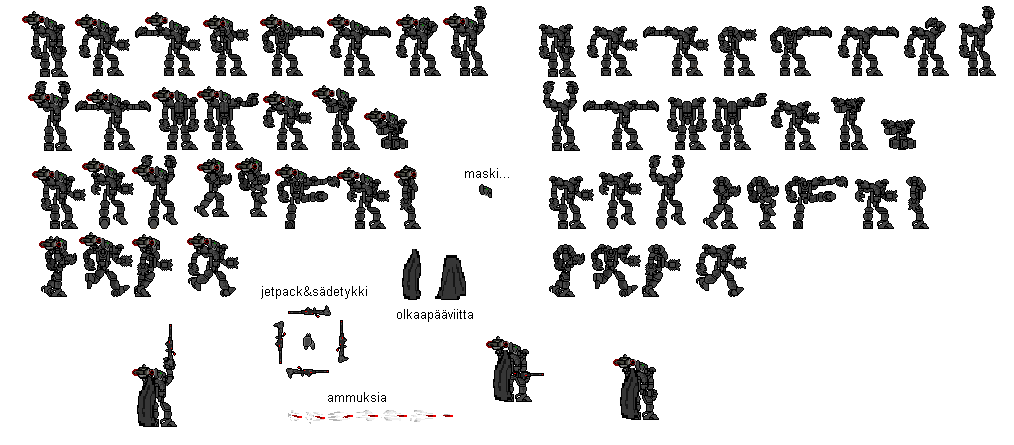 maski...

jetpack&sädetykki

olkaapääviitta

ammuksia