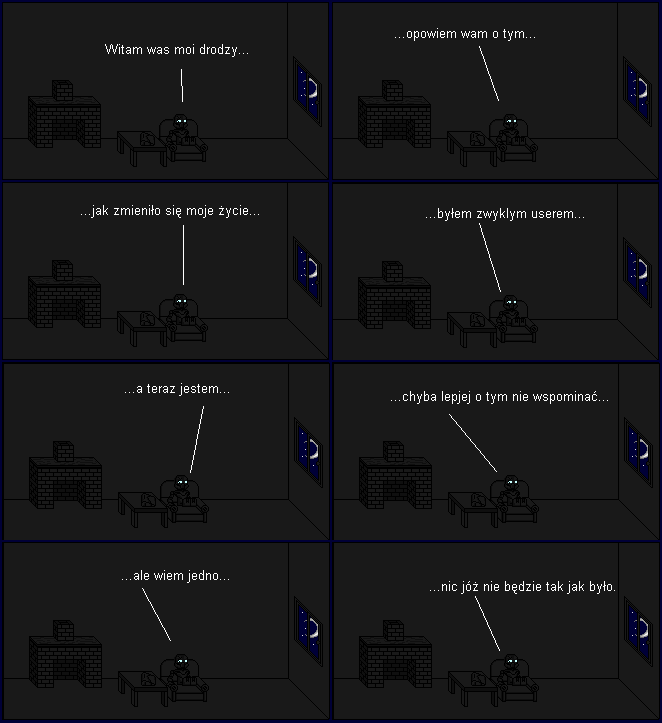 Witam was moi drodzy...

...opowiem wam o tym...

...jak zmieniło się moje życie...

...byłem zwyklym userem...

...a teraz jestem...

...chyba lepjej o tym nie wspominać...

...ale wiem jedno...

...nic jóż nie będzie tak jak było.