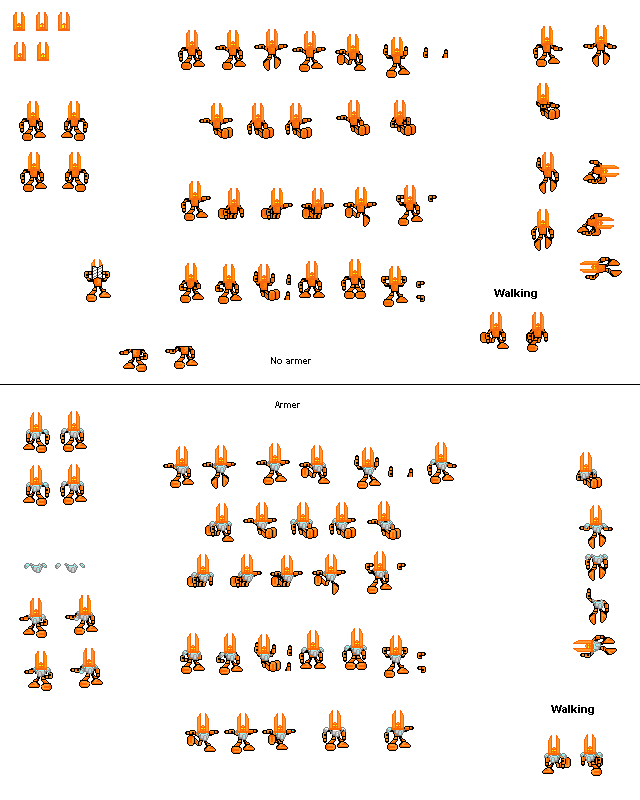 Walking

No armer

Armer

Walking