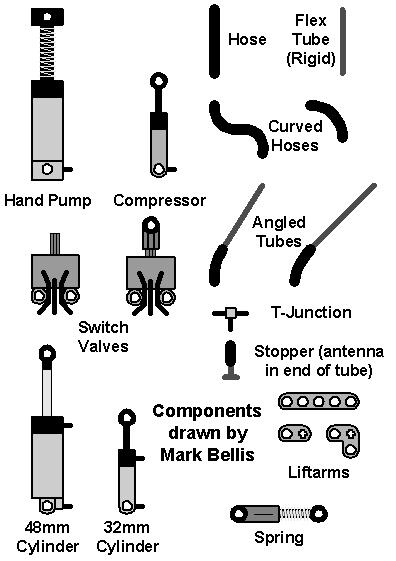 Hose

Flex Tube (Rigid)

Curved Hoses

Hand Pump

Compressor

Angled Tubes

Switch Valves

T-Junction

Stopper (antenna in end of tube)

Components drawn by Mark Bellis

Liftarms

48mm Cylinder

32mm Cylinder

Spring