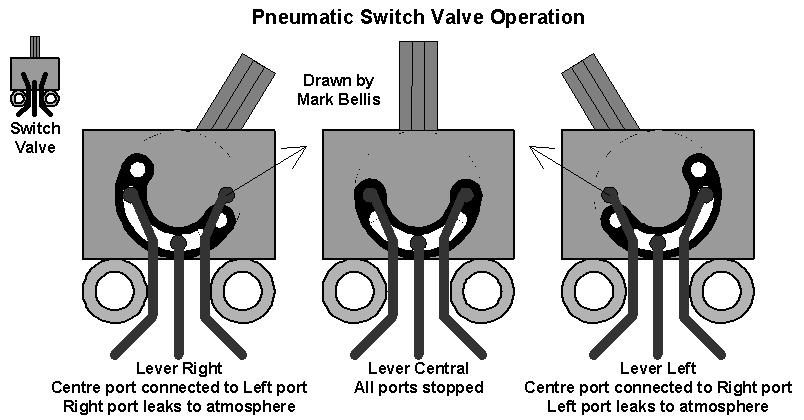 Pneumatic Switch Valve Operation

Switch Valve

Drawn by Mark Bellis

Lever Right
Centre port connected to Left port
Right port leaks to atmosphere

Lever Central
All ports stopped

Lever Left
Centre port connected to Right port
Left port leaks to atmosphere