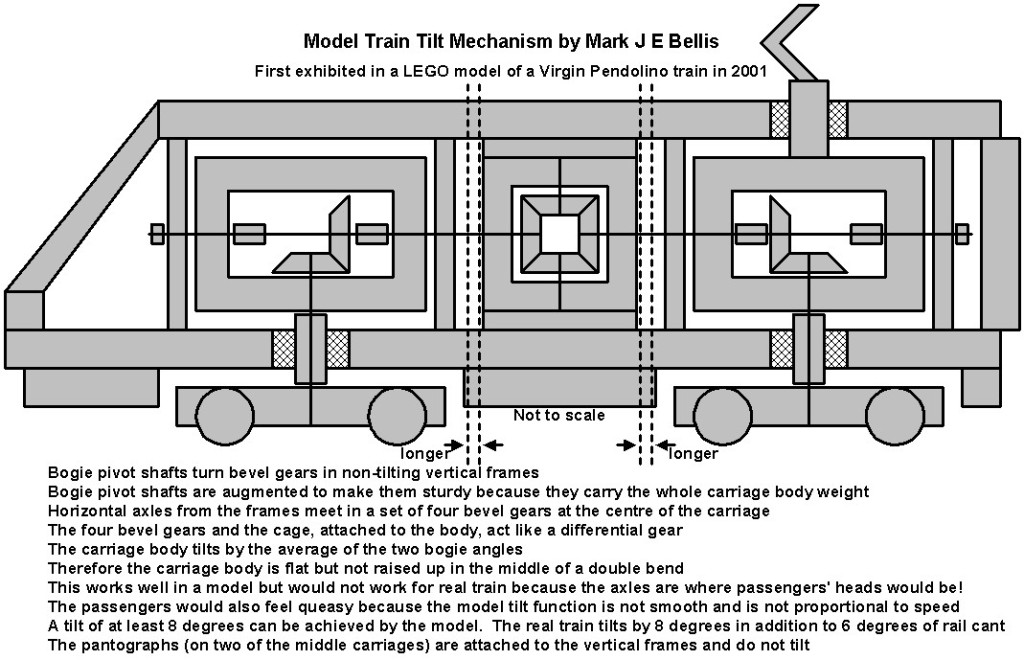 Model Train Tilt Mechanism by Mark J E Bellis

First exhibited in a LEGO model of a Virgin Pendolino train in 2001

Not to scale

longer

longer

Bogie pivot shafts turn bevel gears in non-tilting vertical frames
Bogie pivot shafts are augmented to make them sturdy because they carry the whole carriage body weight
Horizontal axles from the frames meet in a set of four bevel gears at the centre of the carriage
The four bevel gears and the cage, attached to the body, act like a differential gear
The carriage body tilts by the average of the two bogie angles
Therefore the carriage body is flat but not raised up in the middle of a double bend
This works well in a model but would not work for real train because the axles are where passengers' heads would be!
The passengers would also feel queasy because the model tilt function is not smooth and is not proportional to speed
A tilt of at least 8 degrees can be achieved by the model. The real train tilts by 8 degrees in addition to 6 degrees of rail cant
The pantographs (on two of the middle carriages) are attached to the vertical frames and do not tilt