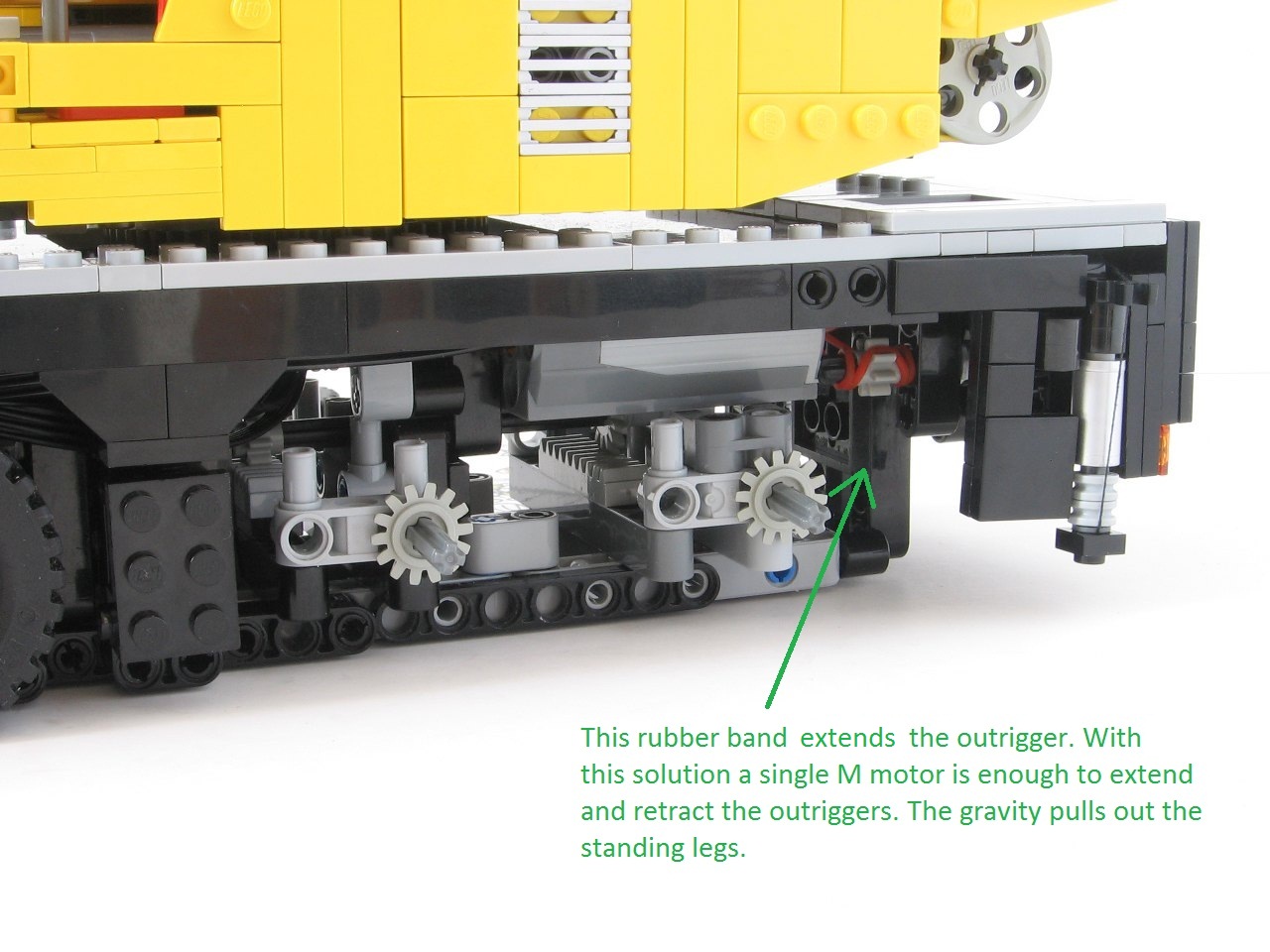 This rubber band extends the outrigger. With this solution a single M motor is enough to extend and retract the outriggers. The gravity pulls out the standing legs.