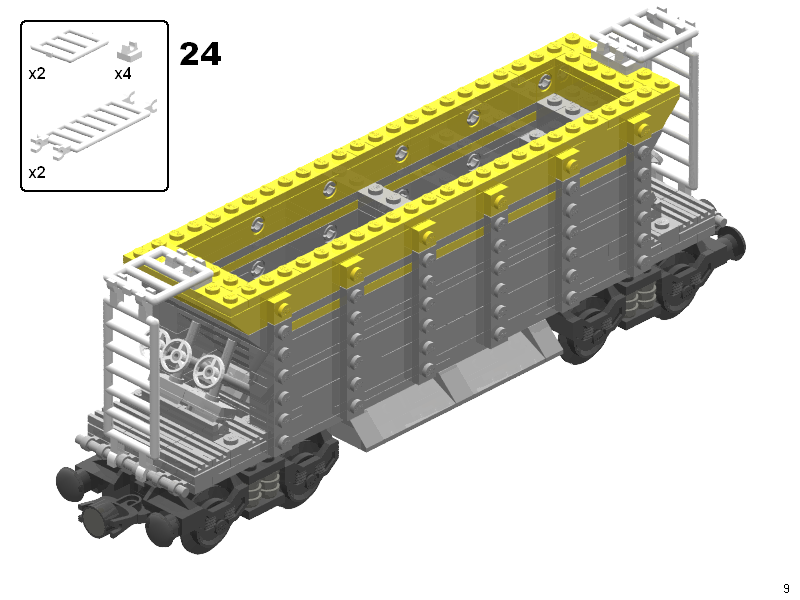 x2
x4
x2
24
9