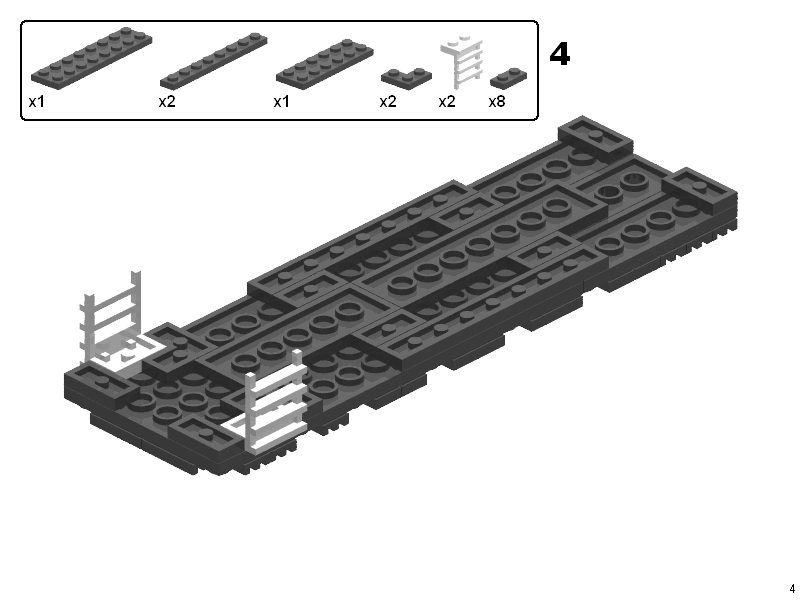 x1 x2 x1 x2 x2 x8

4

4