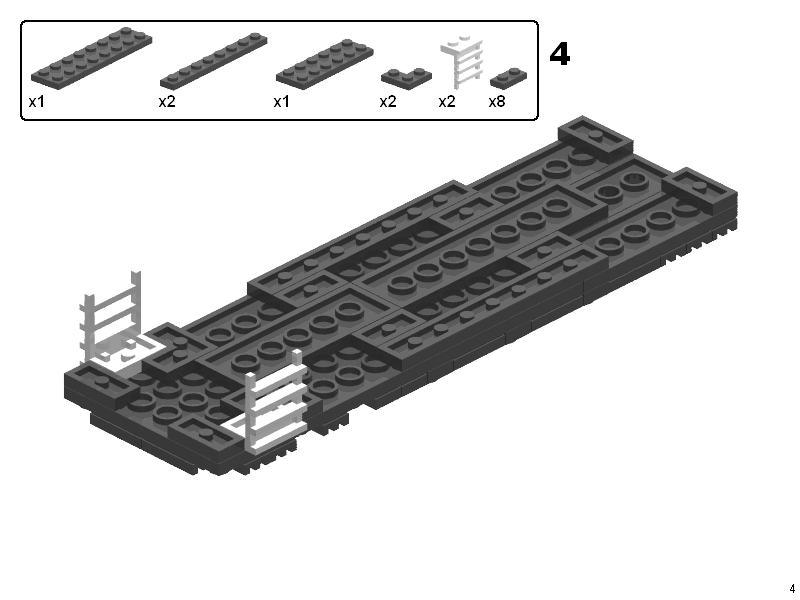 x1 x2 x1 x2 x2 x8

4

4