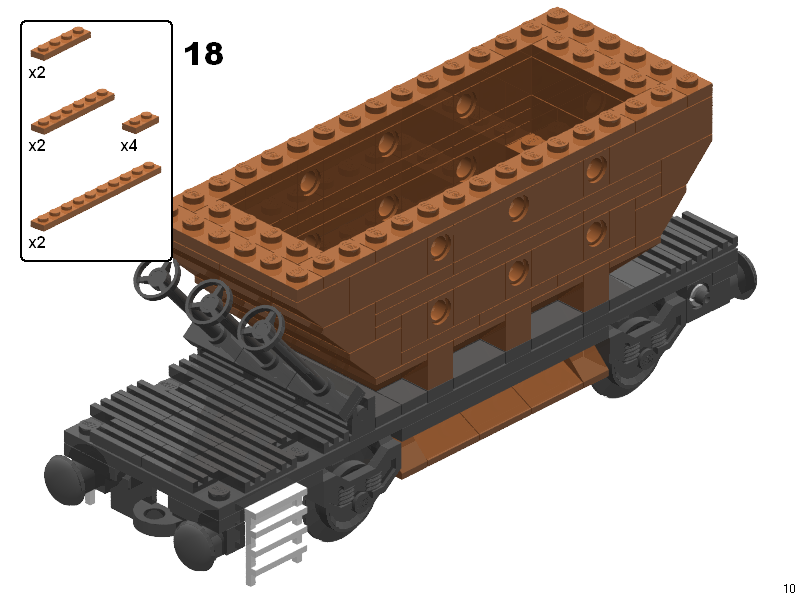 x2

x2

x4

x2

18

10