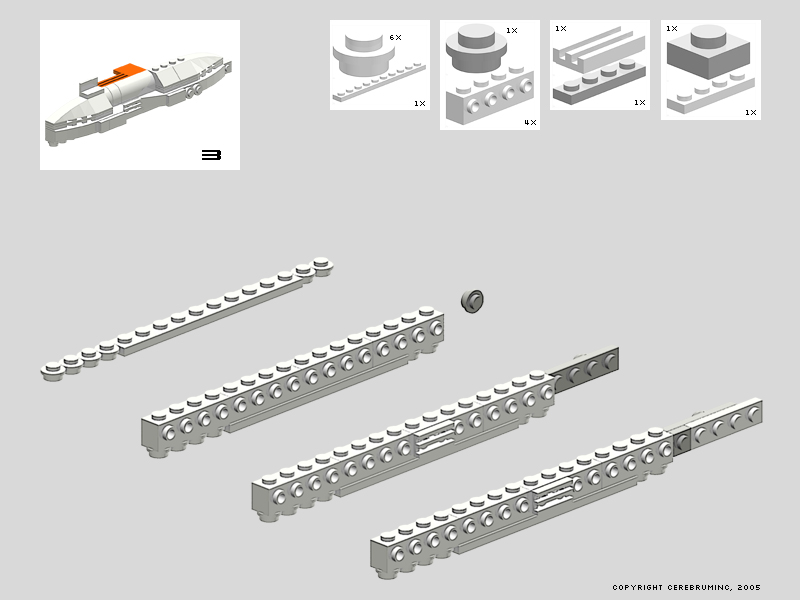 3

6X

1X

1X

4X

1X

1X

1X

1X

COPYRIGHT CEREBRUMINC, 2005