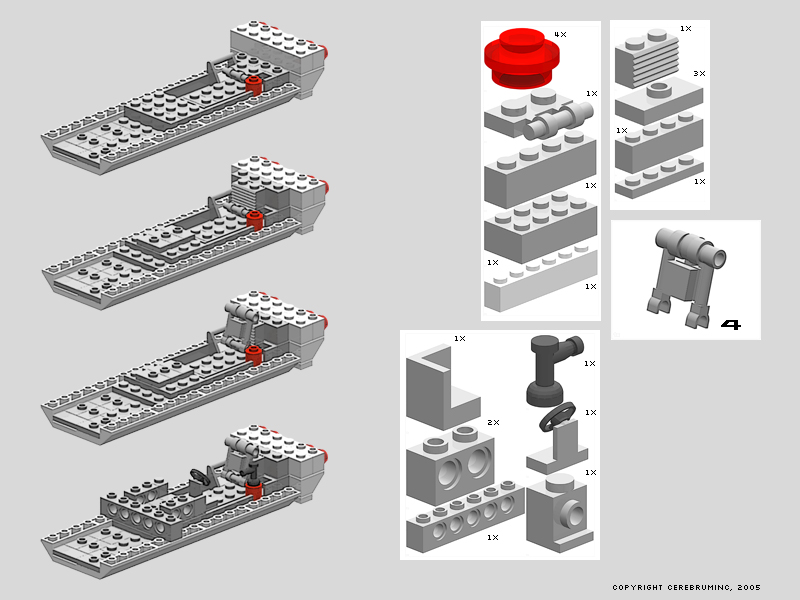 4X

1X

1X

1X

1X

1X

3X

1X

1X

4

1X

1X

2X

1X

1X

1X

COPYRIGHT CEREBRUMINC, 2005