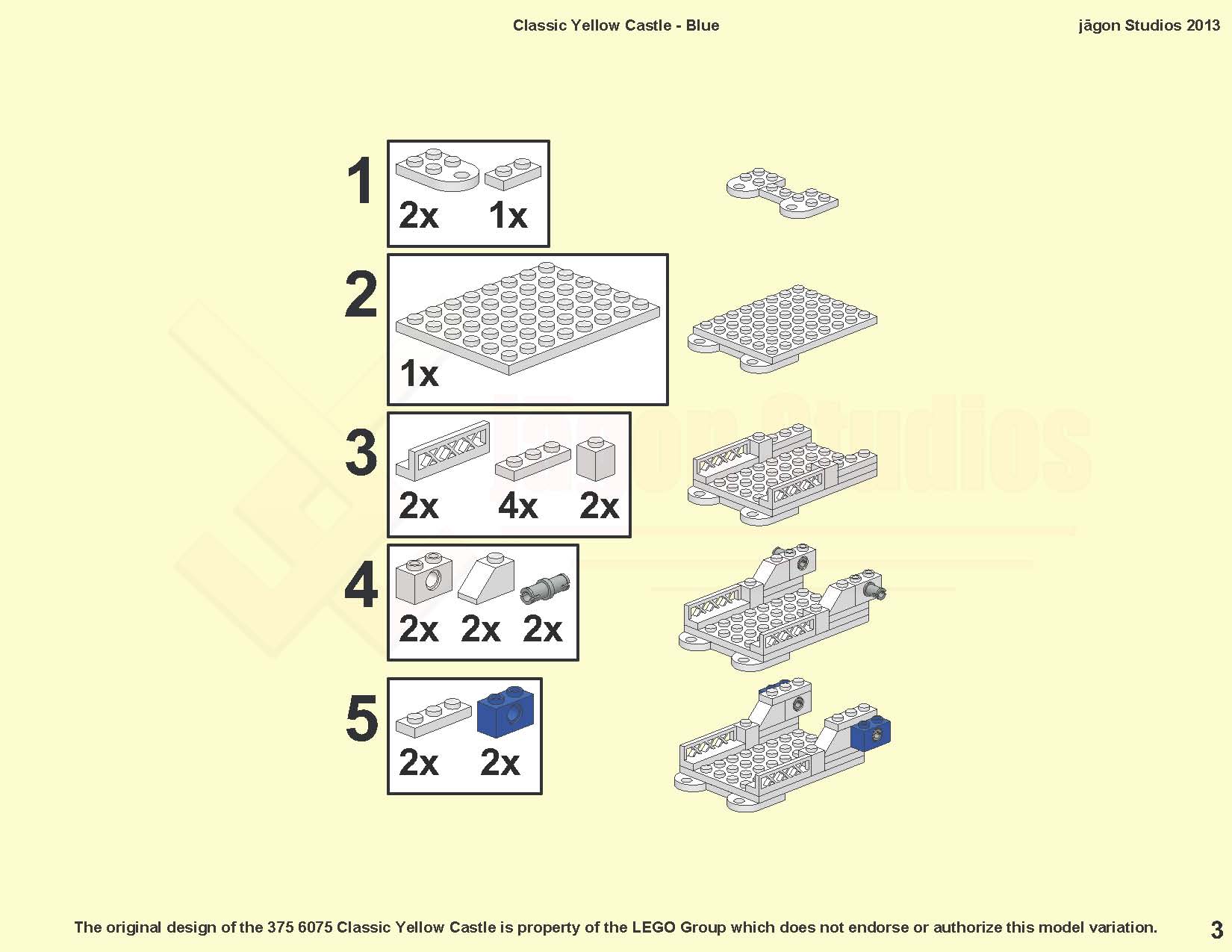 Classic Yellow Castle - Blue

jāgon Studios 2013

1

2x 1x

2

1x

3

2x 4x 2x

4

2x 2x 2x

5

2x 2x

jāgon Studios

The original design of the 375 6075 Classic Yellow Castle is property of the LEGO Group which does not endorse or authorize this model variation.

3