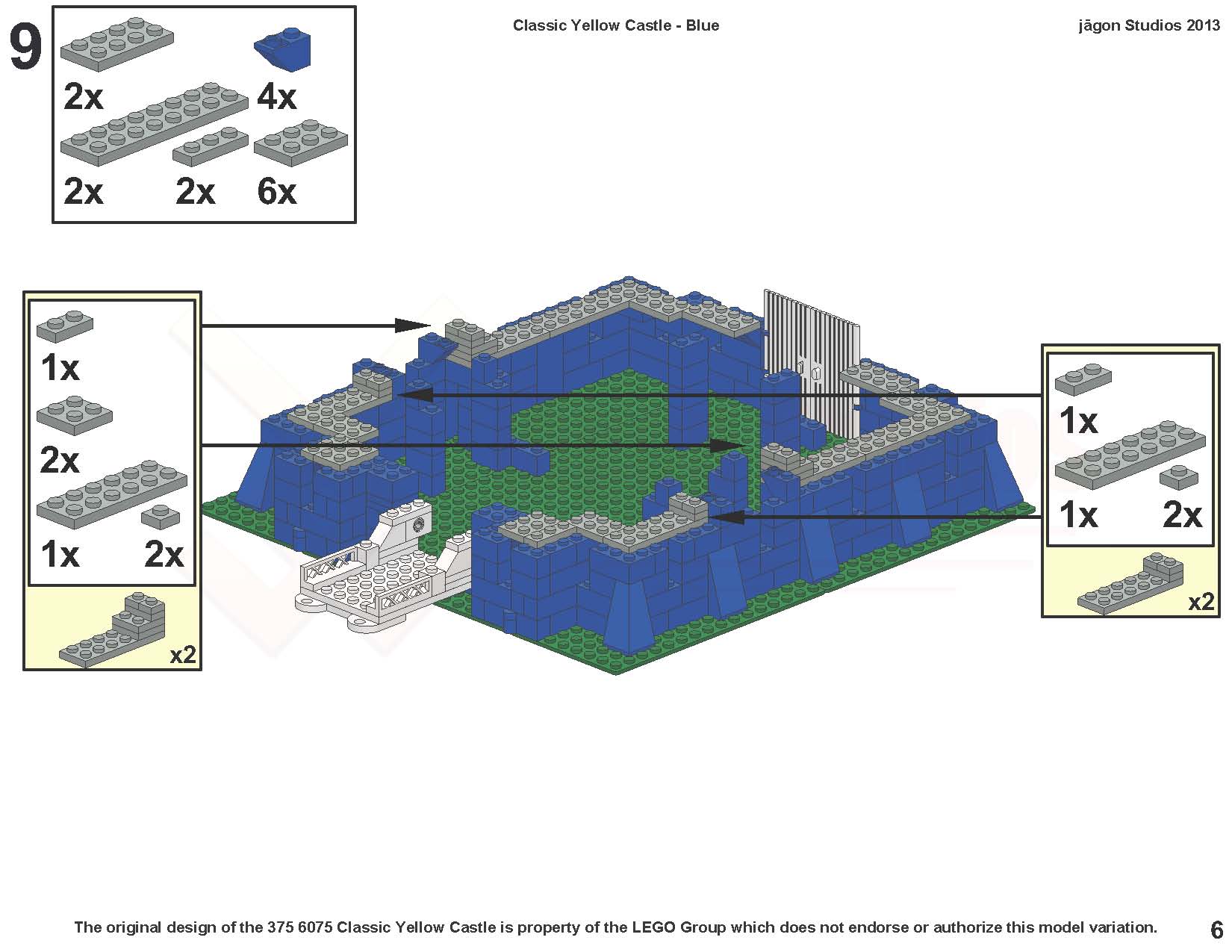 9

2x 4x

2x 2x 6x

Classic Yellow Castle - Blue

jāgon Studios 2013

1x

2x

1x 2x

x2

1x

1x 2x

x2

The original design of the 375 6075 Classic Yellow Castle is property of the LEGO Group which does not endorse or authorize this model variation.

6