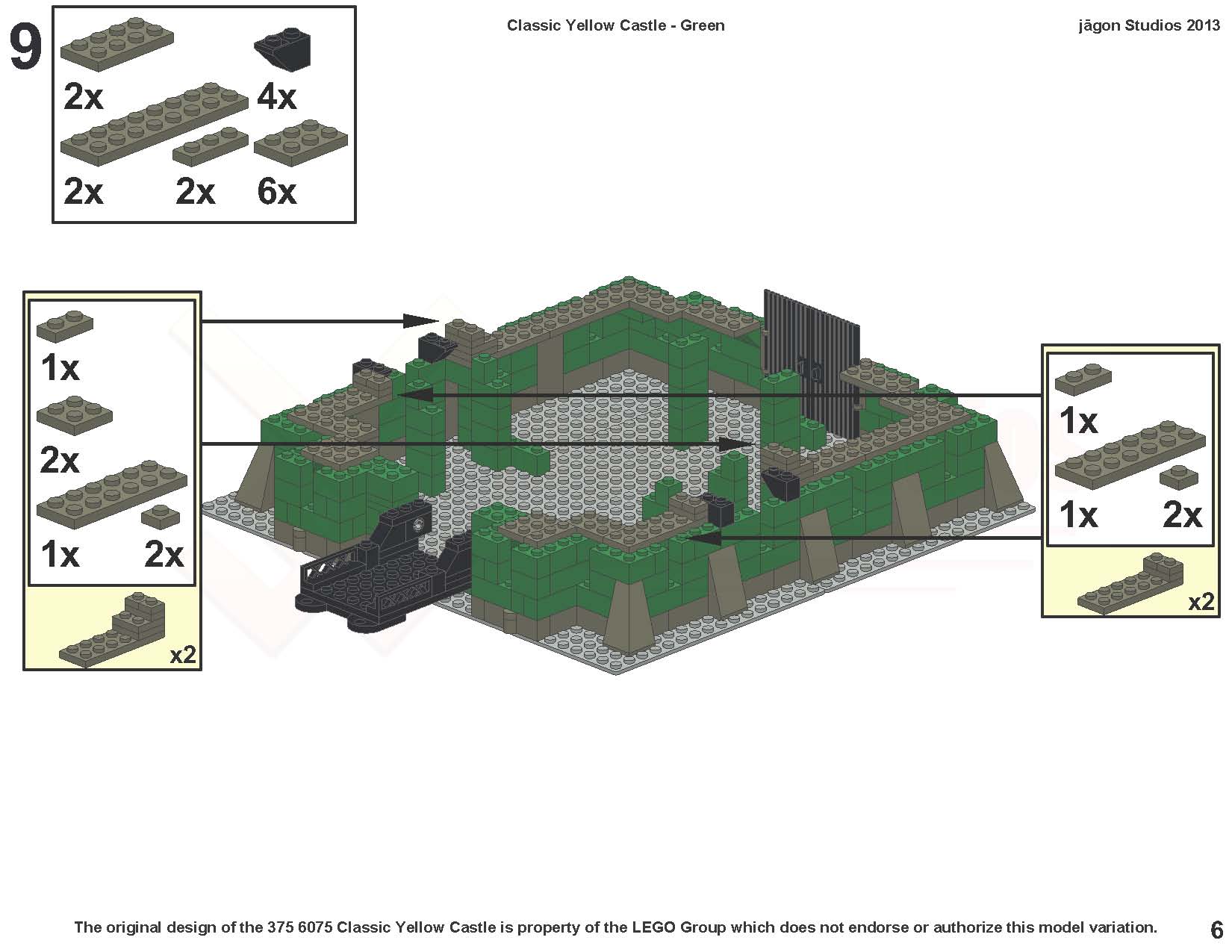 9

Classic Yellow Castle - Green

jāgon Studios 2013

2x 4x

2x 2x 6x

1x

2x

1x 2x

x2

1x

1x 2x

x2

The original design of the 375 6075 Classic Yellow Castle is property of the LEGO Group which does not endorse or authorize this model variation.

6