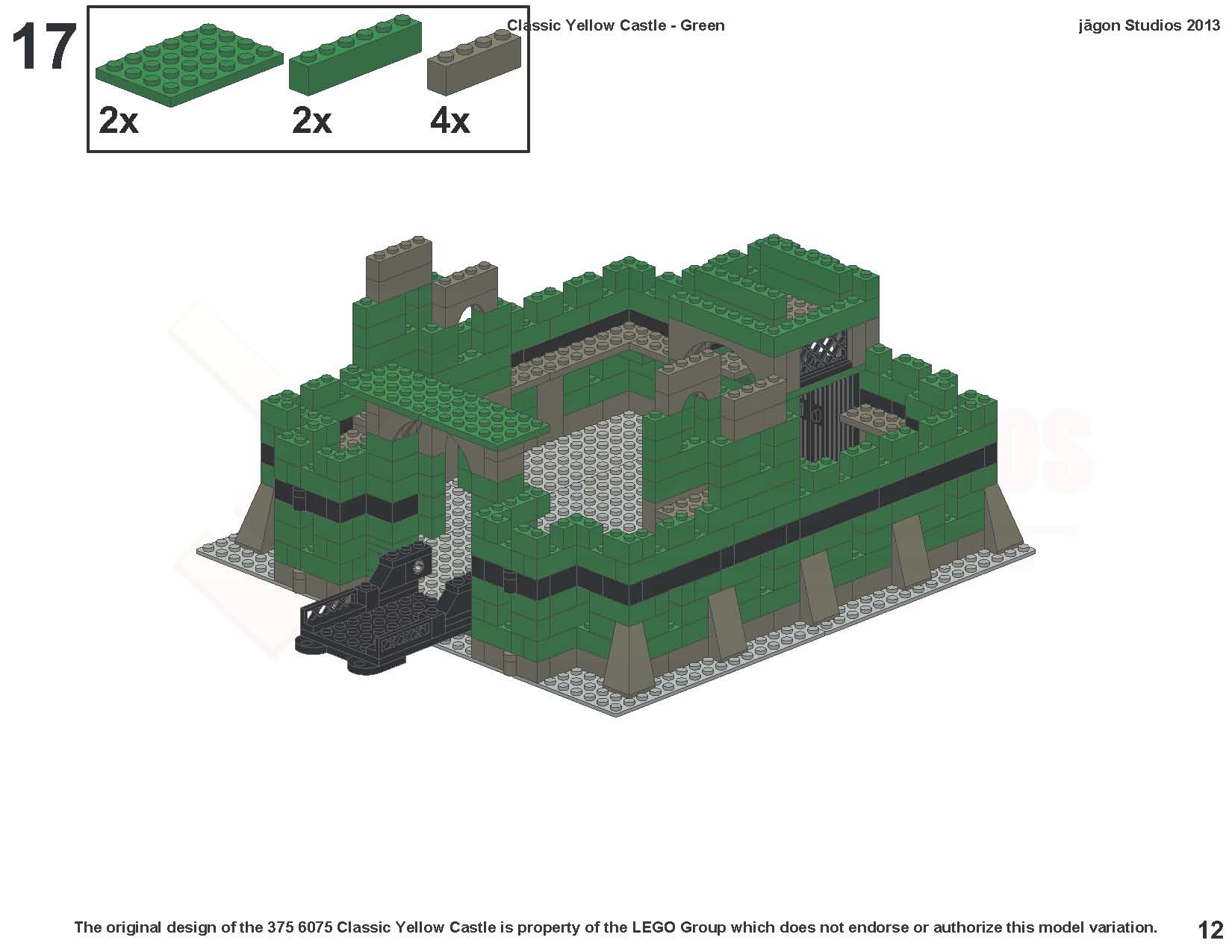 17

2x

2x

4x

Classic Yellow Castle - Green

jāgon Studios 2013

The original design of the 375 6075 Classic Yellow Castle is property of the LEGO Group which does not endorse or authorize this model variation.

12