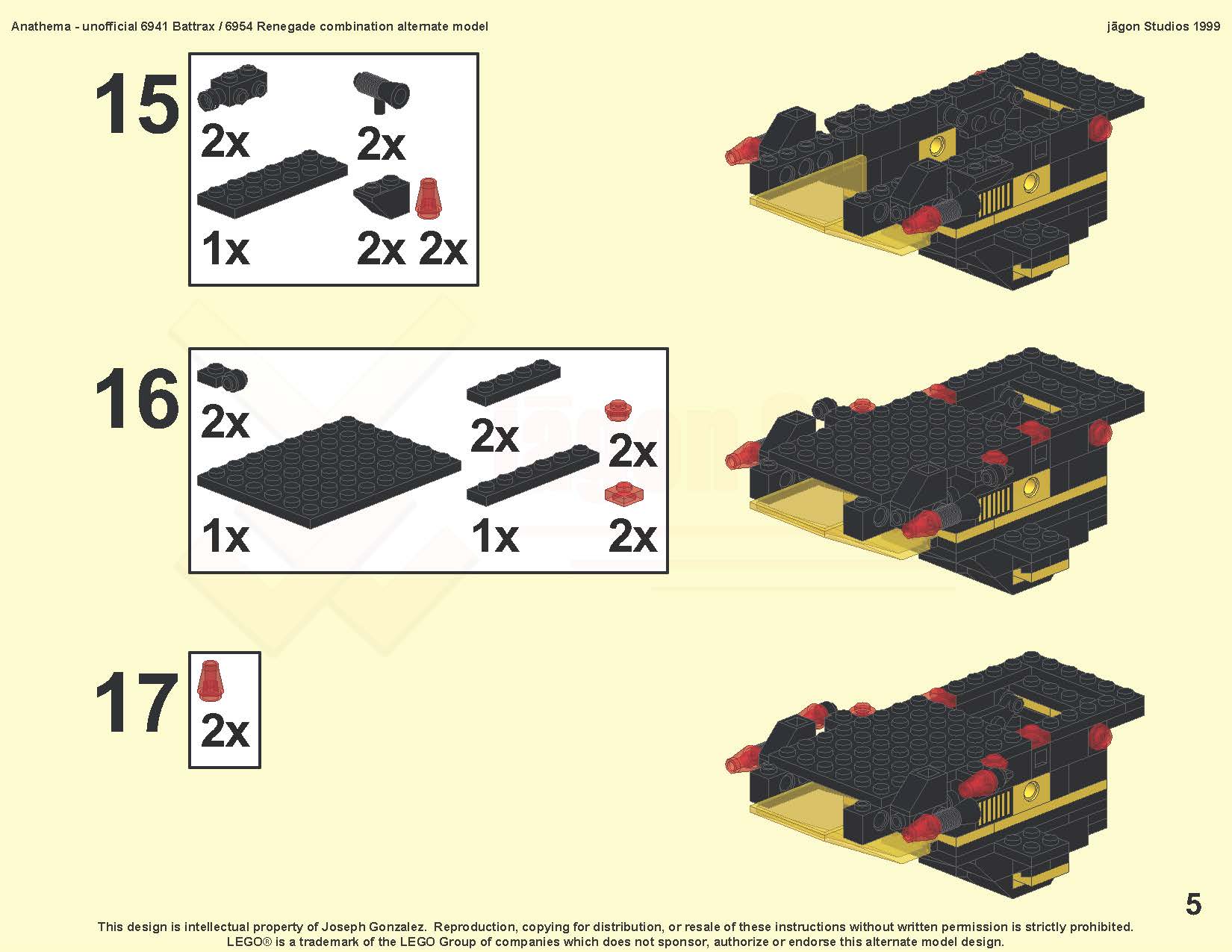 Anathema - unofficial 6941 Battrax / 6954 Renegade combination alternate model

jāgon Studios 1999

15

2x

2x

1x

2x 2x

16

2x

1x

2x

1x

2x

2x

17

2x

5

This design is intellectual property of Joseph Gonzalez. Reproduction, copying for distribution, or resale of these instructions without written permission is strictly prohibited. LEGO® is a trademark of the LEGO Group of companies which does not sponsor, authorize or endorse this alternate model design.