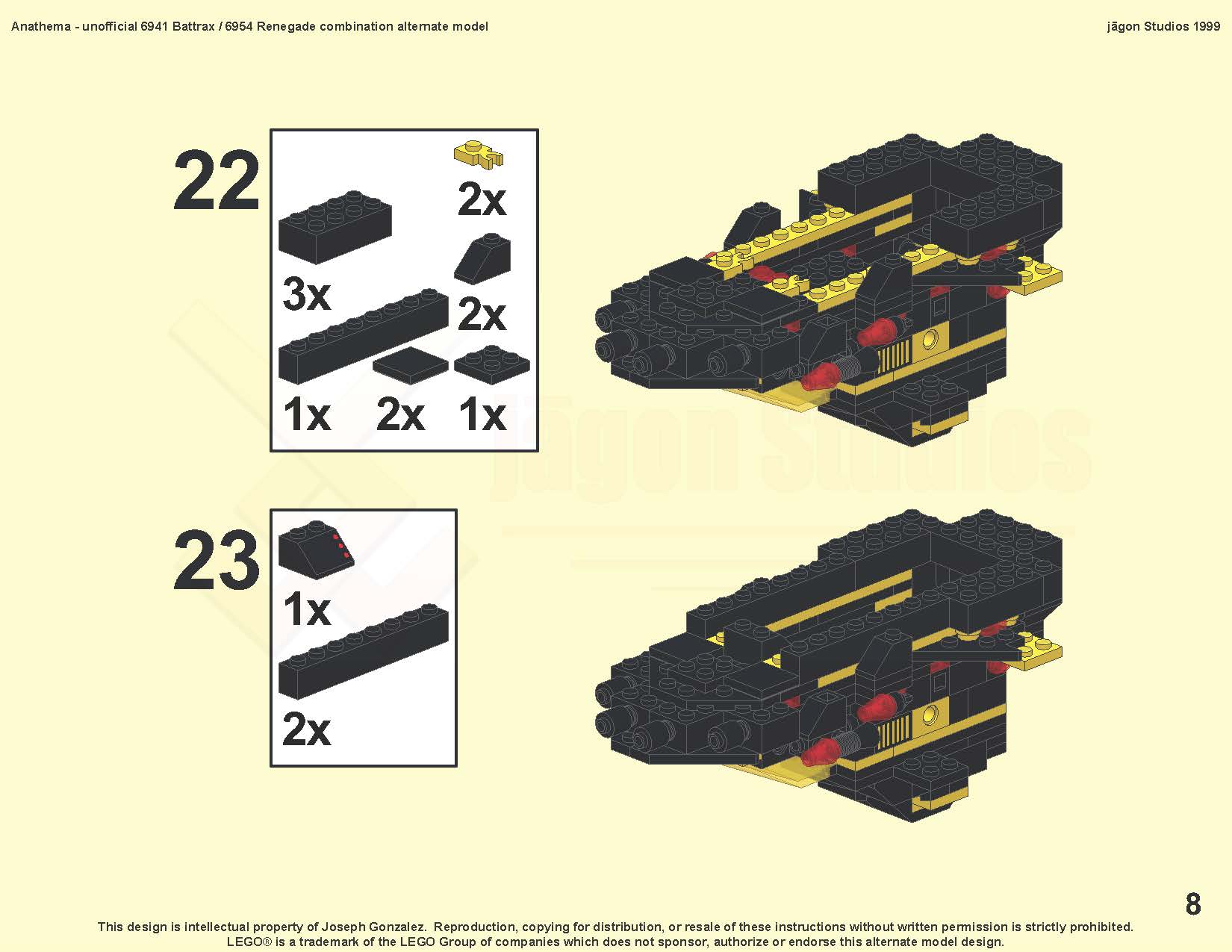 Anathema - unofficial 6941 Battrax / 6954 Renegade combination alternate model

jāgon Studios 1999

22

2x

3x

2x

1x

2x

1x

jāgon Studios

23

1x

2x

8

This design is intellectual property of Joseph Gonzalez. Reproduction, copying for distribution, or resale of these instructions without written permission is strictly prohibited.
LEGO® is a trademark of the LEGO Group of companies which does not sponsor, authorize or endorse this alternate model design.