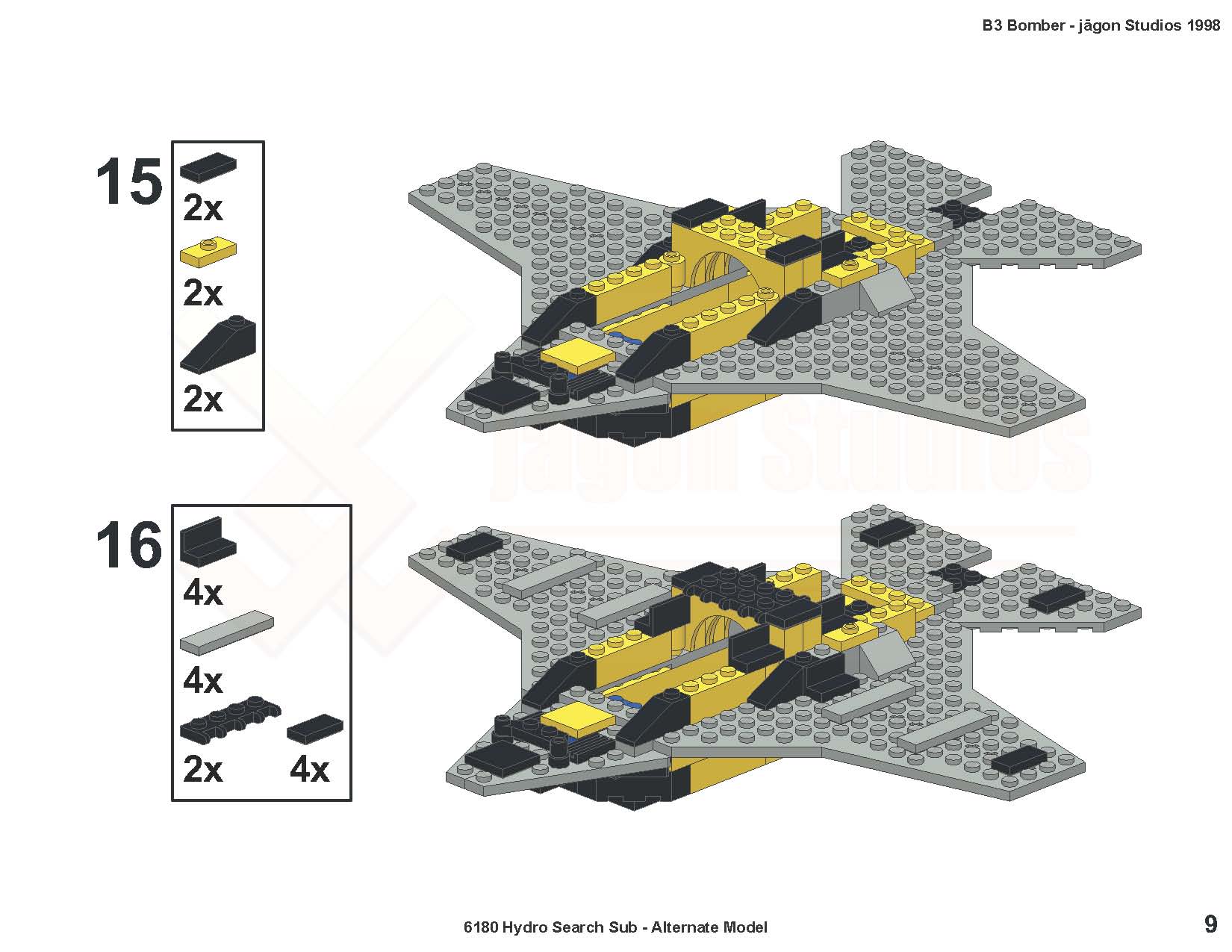 B3 Bomber - jāgon Studios 1998

15

2x

2x

2x

jāgon Studios

16

4x

4x

2x

4x

6180 Hydro Search Sub - Alternate Model

9