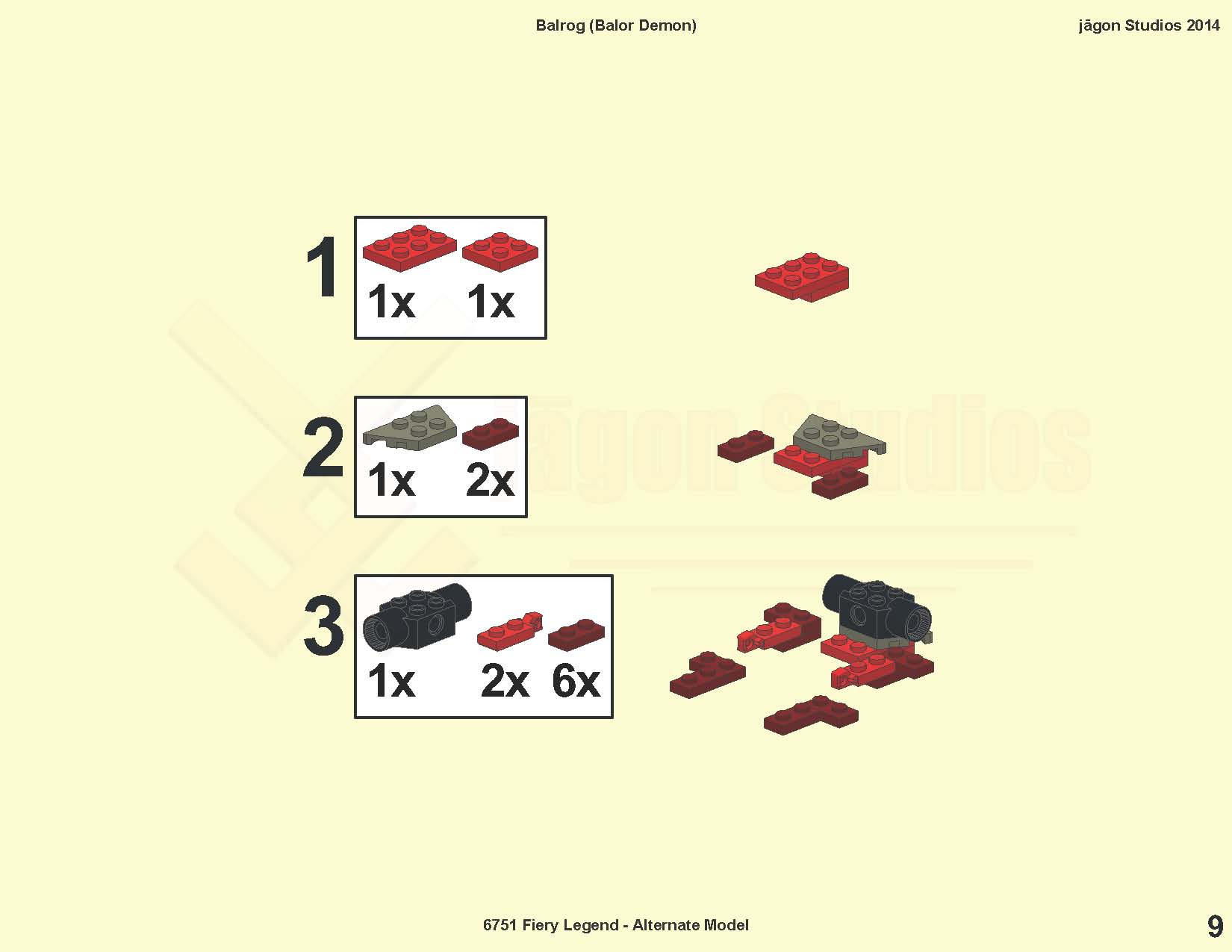 Balrog (Balor Demon)

jāgon Studios 2014

1

1x 1x

2

1x 2x

jāgon Studios

3

1x 2x 6x

6751 Fiery Legend - Alternate Model

9