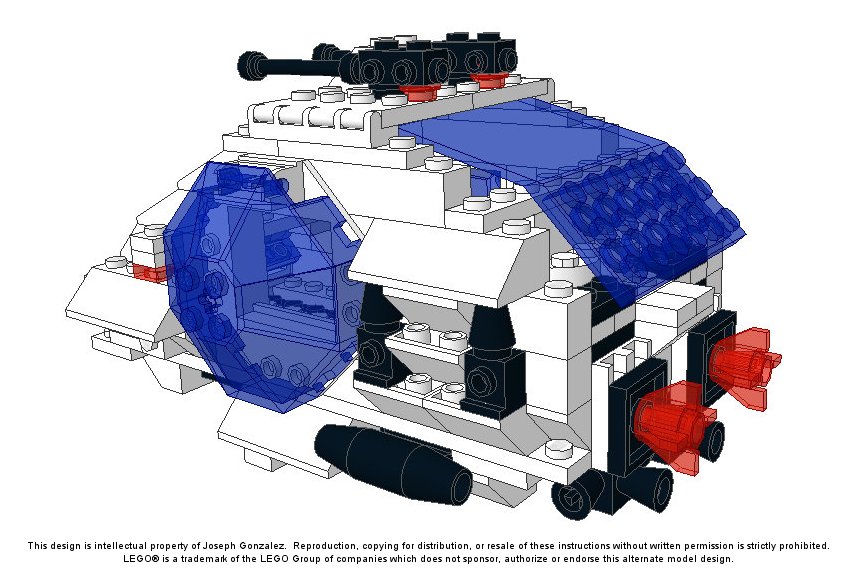 This design is intellectual property of Joseph Gonzalez. Reproduction, copying for distribution, or resale of these instructions without written permission is strictly prohibited.
LEGO® is a trademark of the LEGO Group of companies which does not sponsor, authorize or endorse this alternate model design.