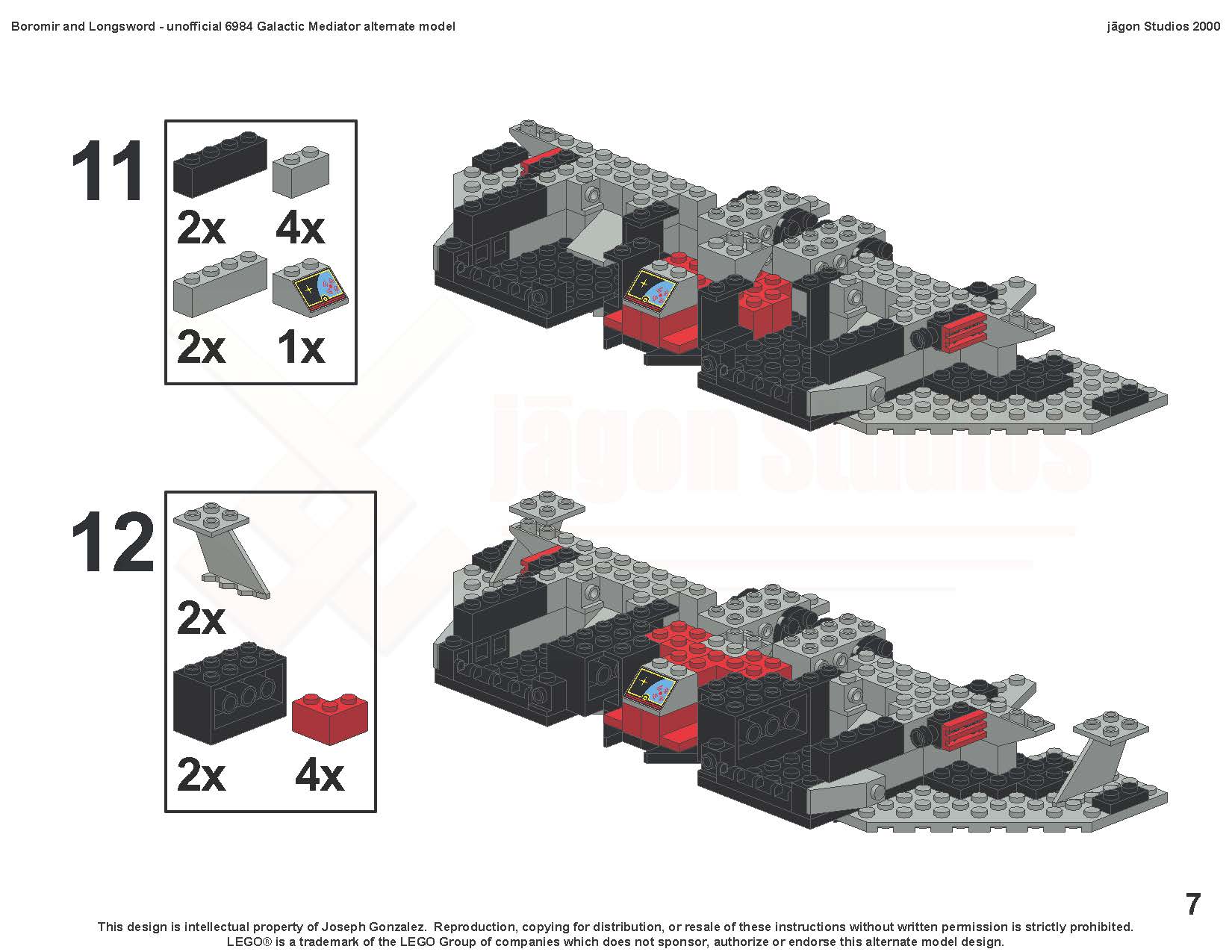 Boromir and Longsword - unofficial 6984 Galactic Mediator alternate model

jāgon Studios 2000

11

2x

4x

2x

1x

jāgon Studios

12

2x

2x

4x

7

This design is intellectual property of Joseph Gonzalez. Reproduction, copying for distribution, or resale of these instructions without written permission is strictly prohibited. LEGO® is a trademark of the LEGO Group of companies which does not sponsor, authorize or endorse this alternate model design.