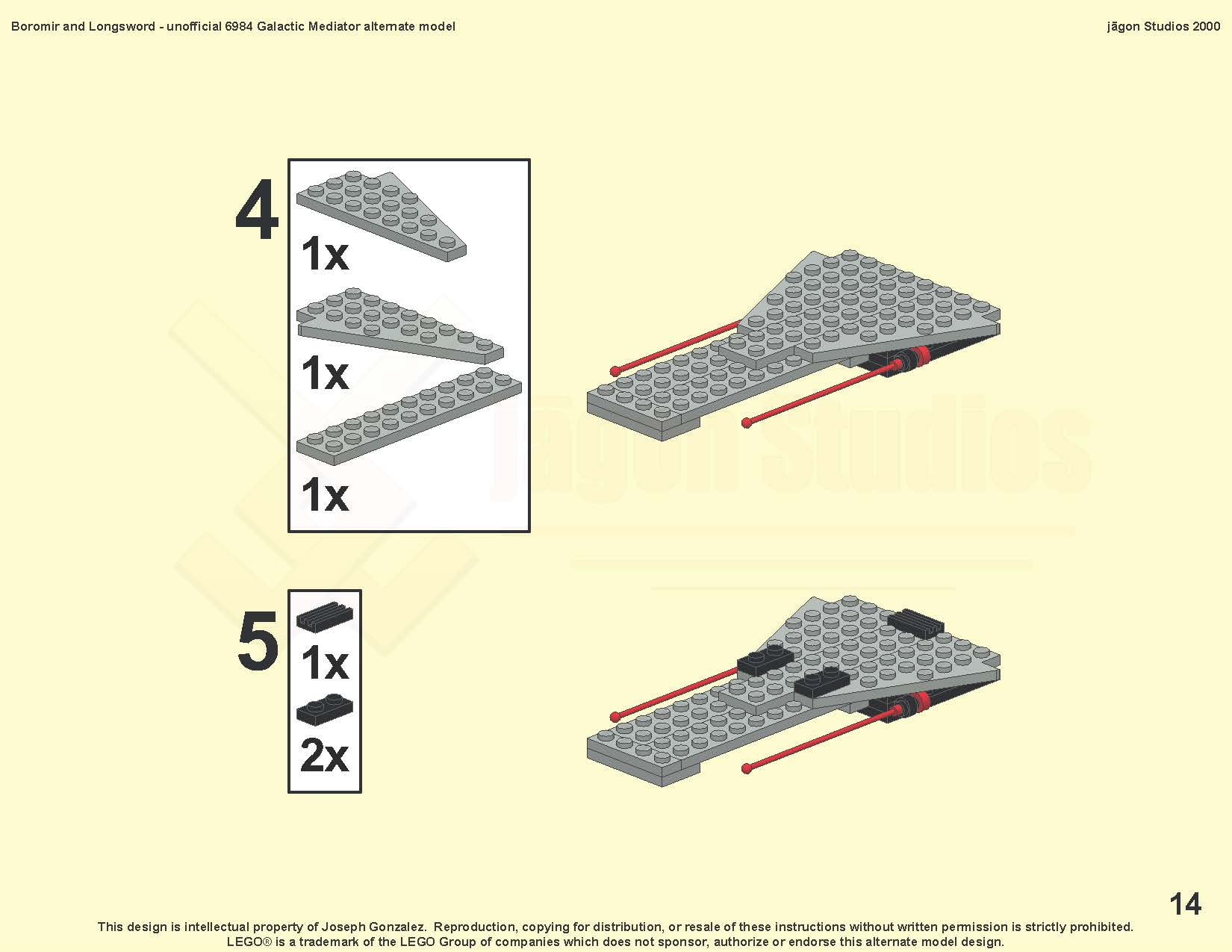 Boromir and Longsword - unofficial 6984 Galactic Mediator alternate model

jāgon Studios 2000

4

1x

1x

1x

jāgon Studios

5

1x

2x

14

This design is intellectual property of Joseph Gonzalez. Reproduction, copying for distribution, or resale of these instructions without written permission is strictly prohibited.
LEGO® is a trademark of the LEGO Group of companies which does not sponsor, authorize or endorse this alternate model design.