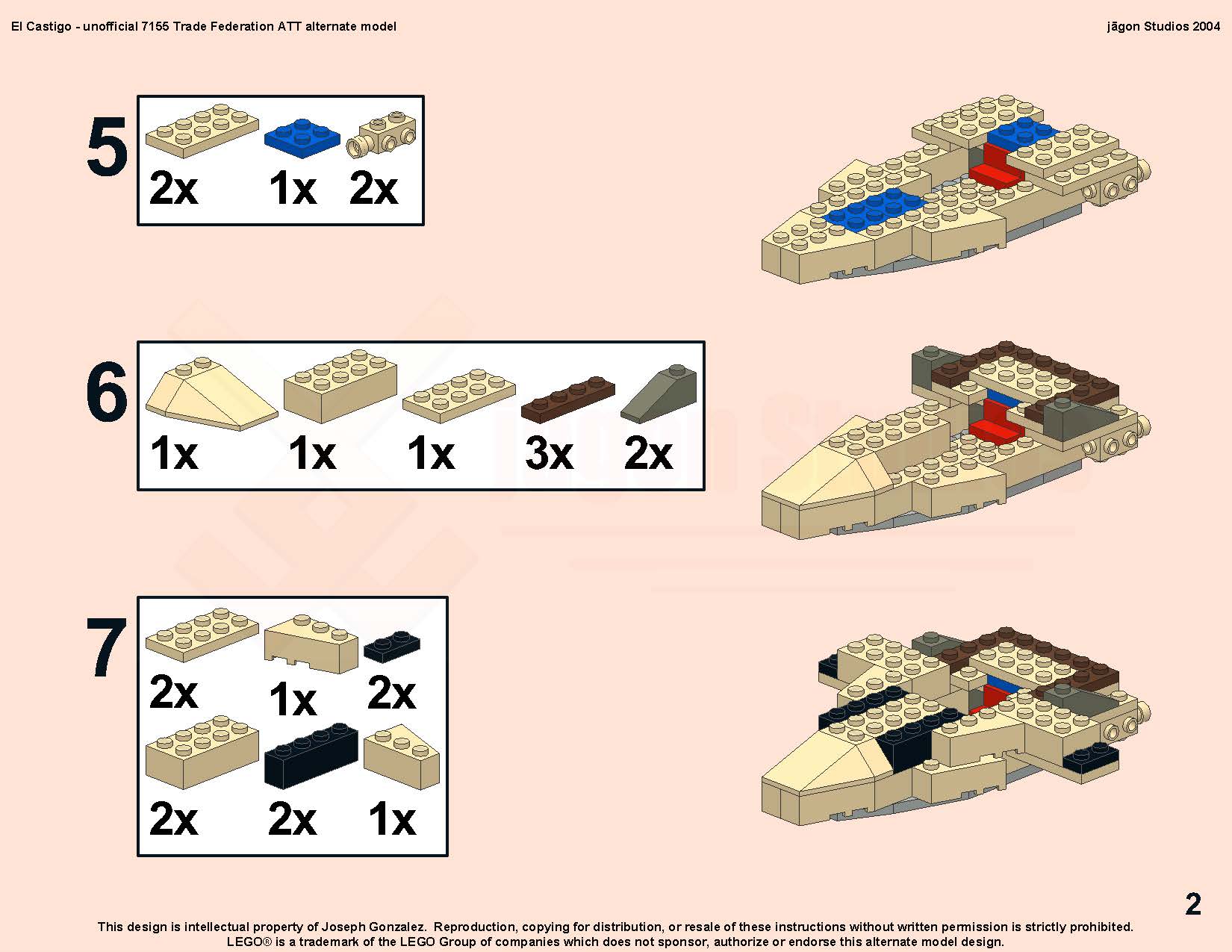 El Castigo - unofficial 7155 Trade Federation ATT alternate model

jāgon Studios 2004

5

2x 1x 2x

6

1x 1x 1x 3x 2x

7

2x 1x 2x

2x 2x 1x

2

This design is intellectual property of Joseph Gonzalez. Reproduction, copying for distribution, or resale of these instructions without written permission is strictly prohibited.
LEGO® is a trademark of the LEGO Group of companies which does not sponsor, authorize or endorse this alternate model design.