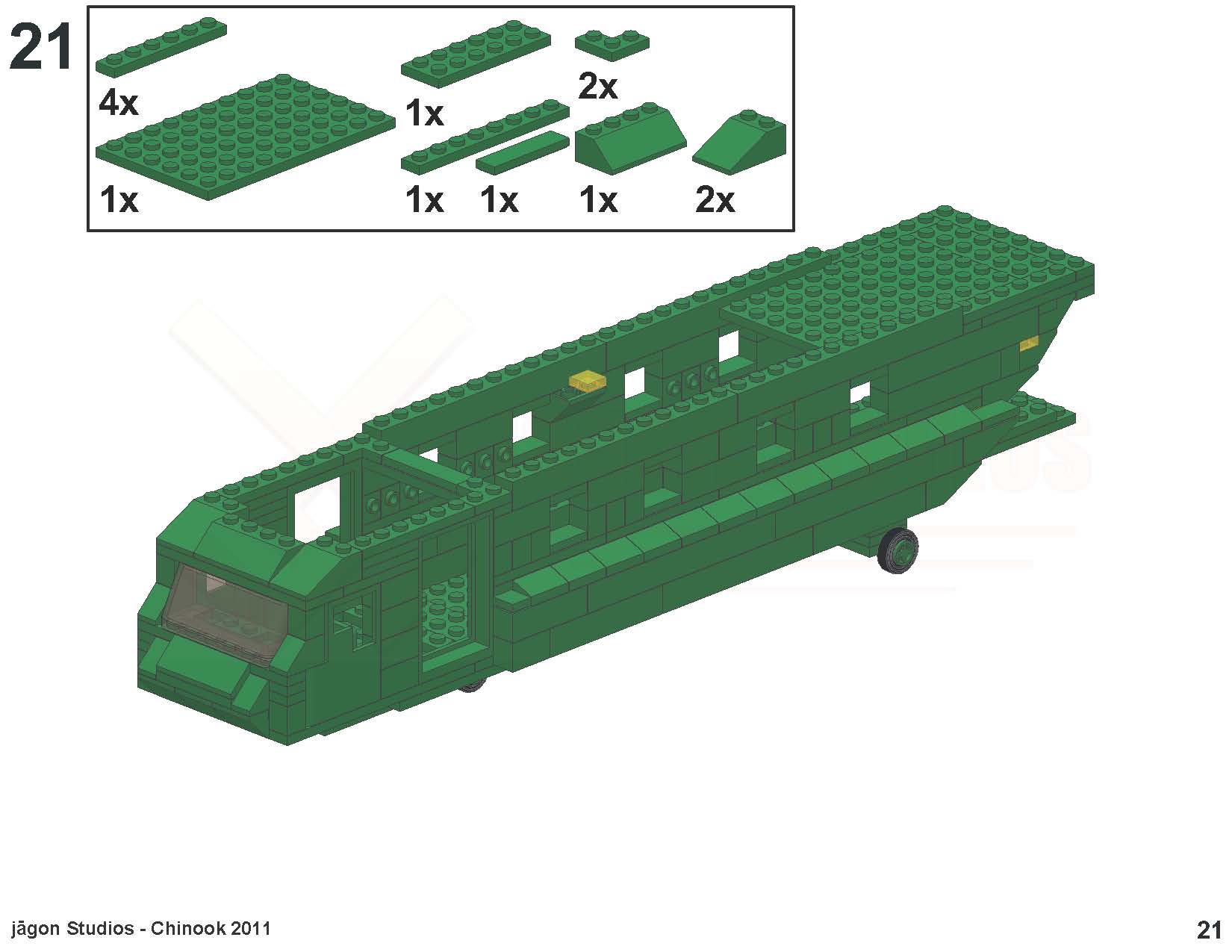 21

4x

1x

1x

2x

1x

1x

1x

2x

jāgon Studios - Chinook 2011

21