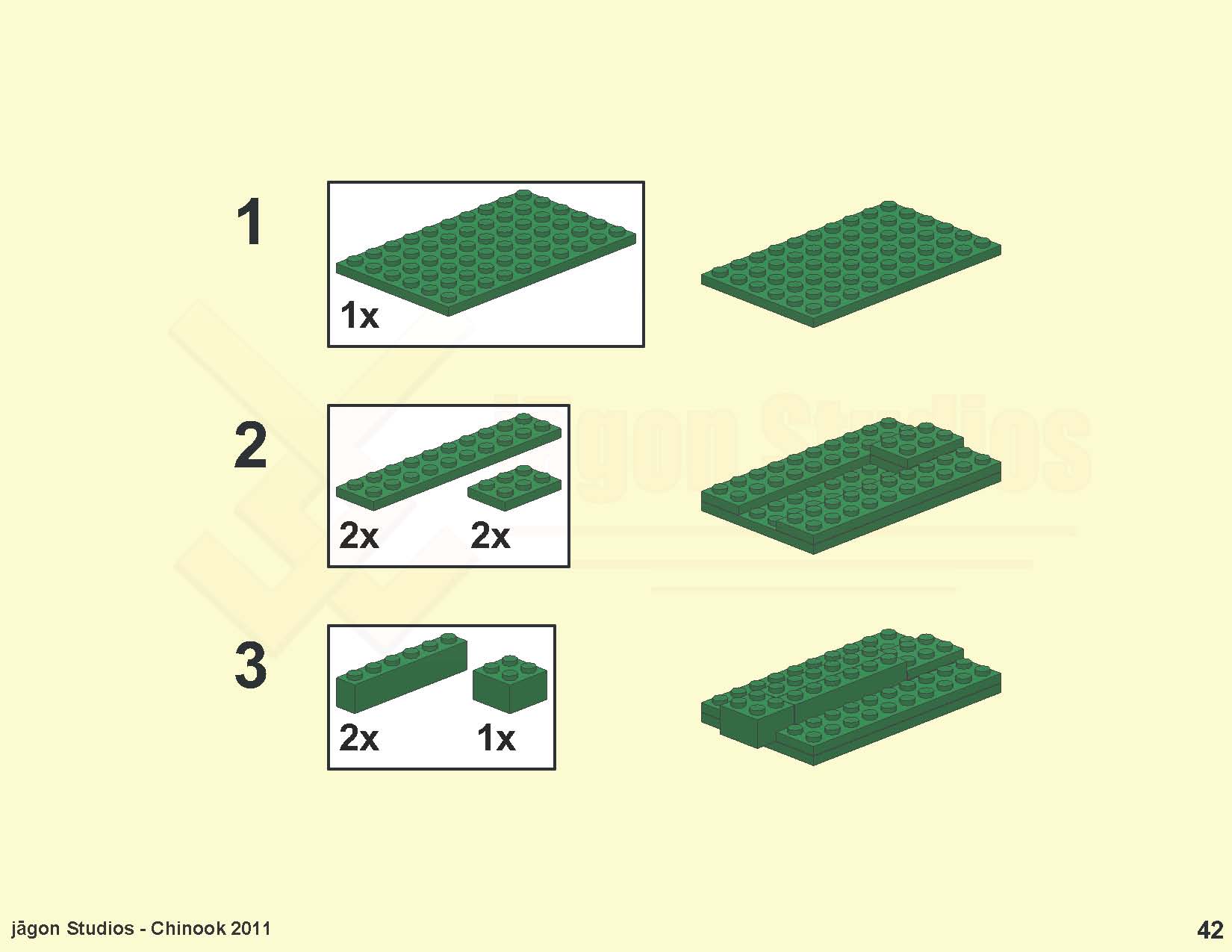 1

1x

2

2x 2x

jāgon Studios

3

2x 1x

jāgon Studios - Chinook 2011

42